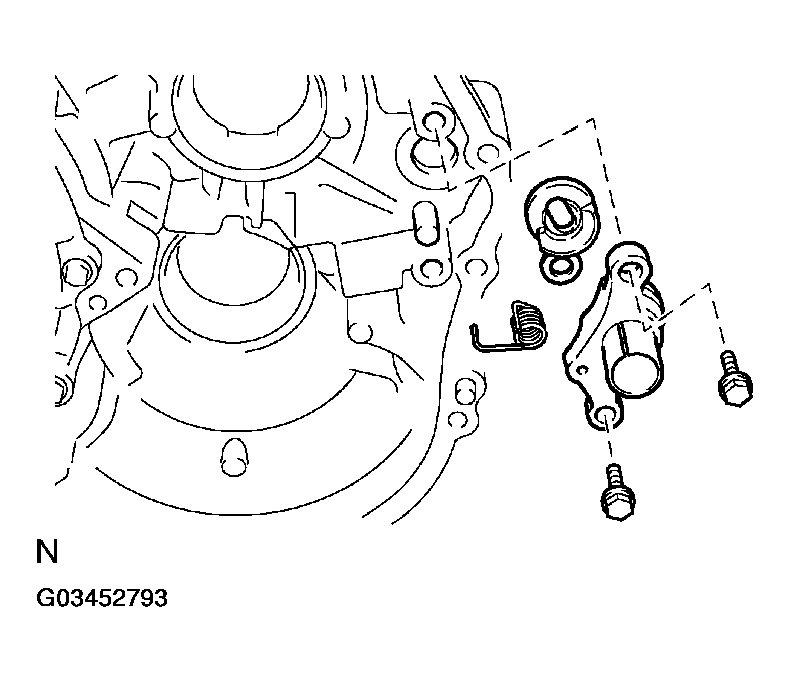 N

G03452793