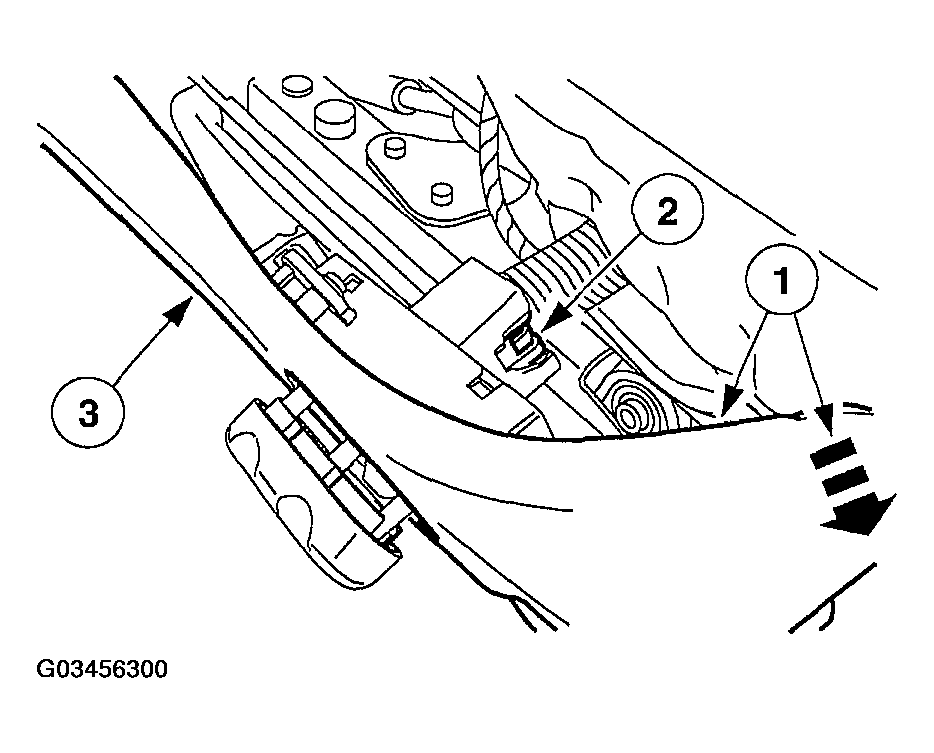 2

1

3

G03456300