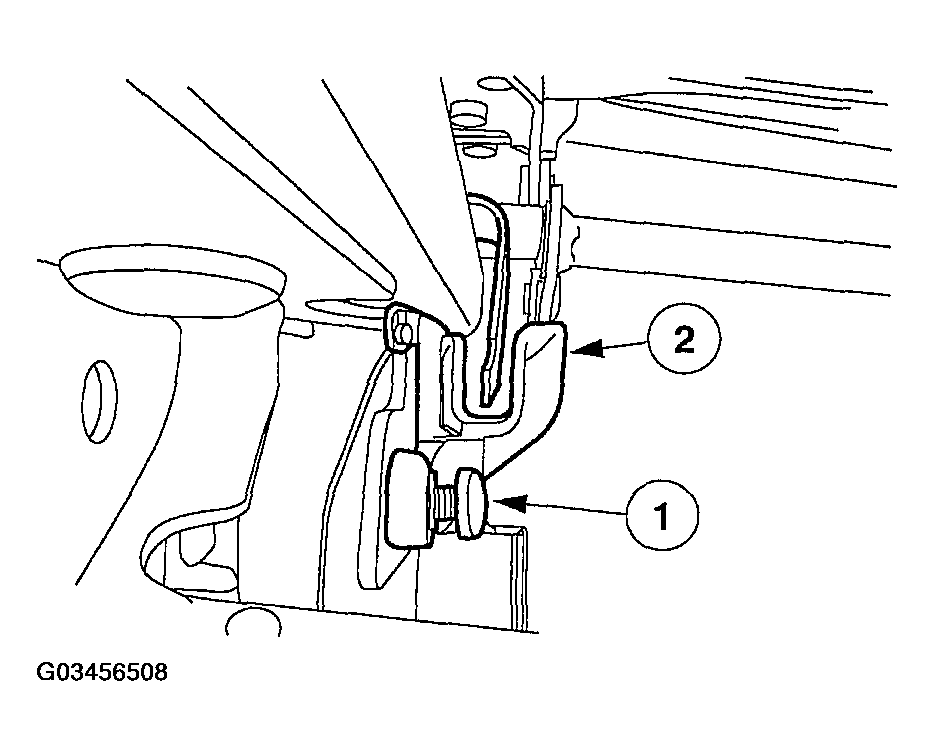 2

1

G03456508