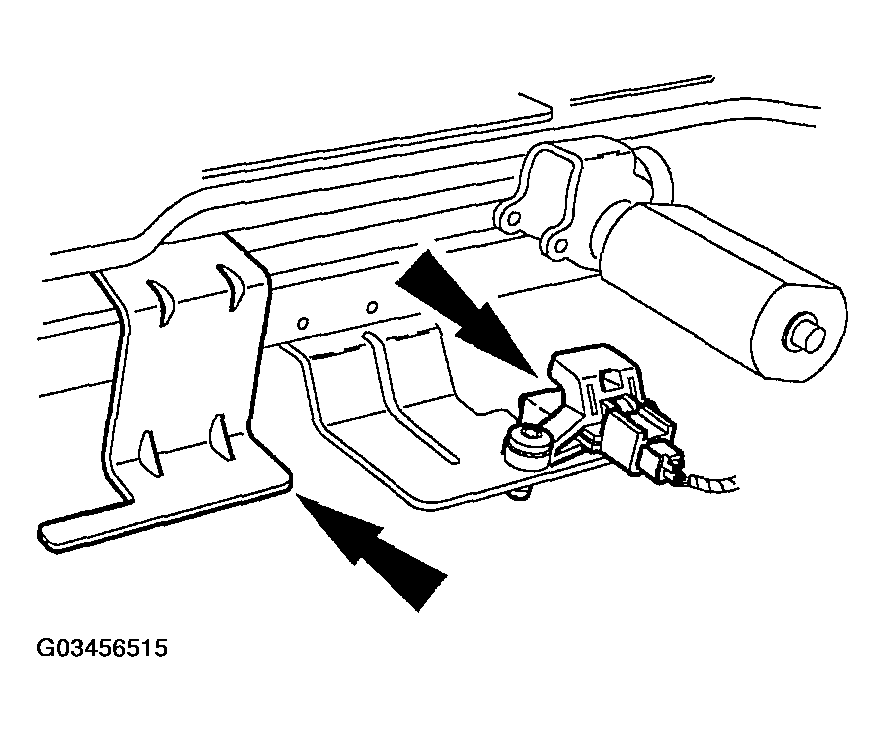 G03456515