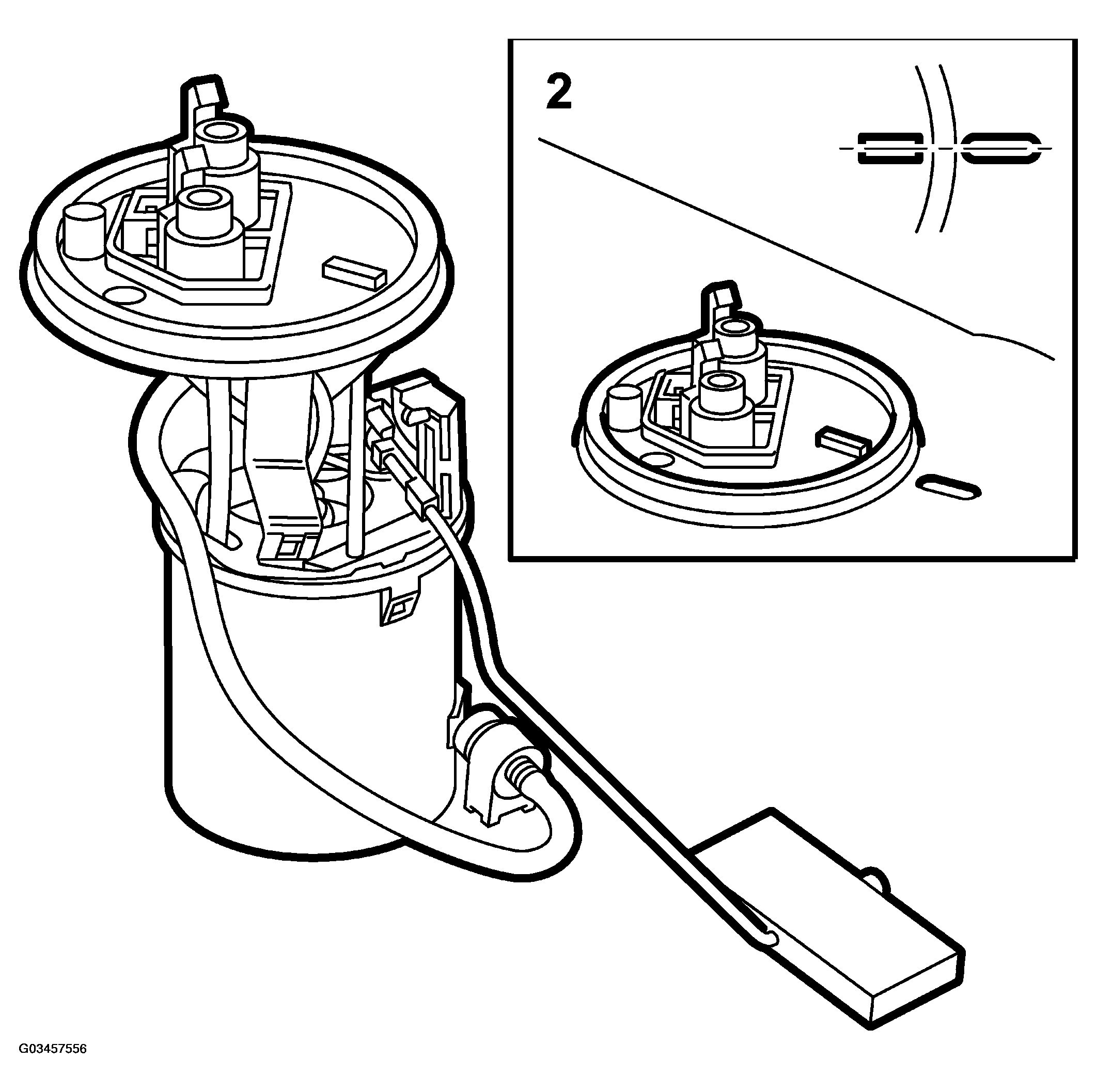 2

G03457556