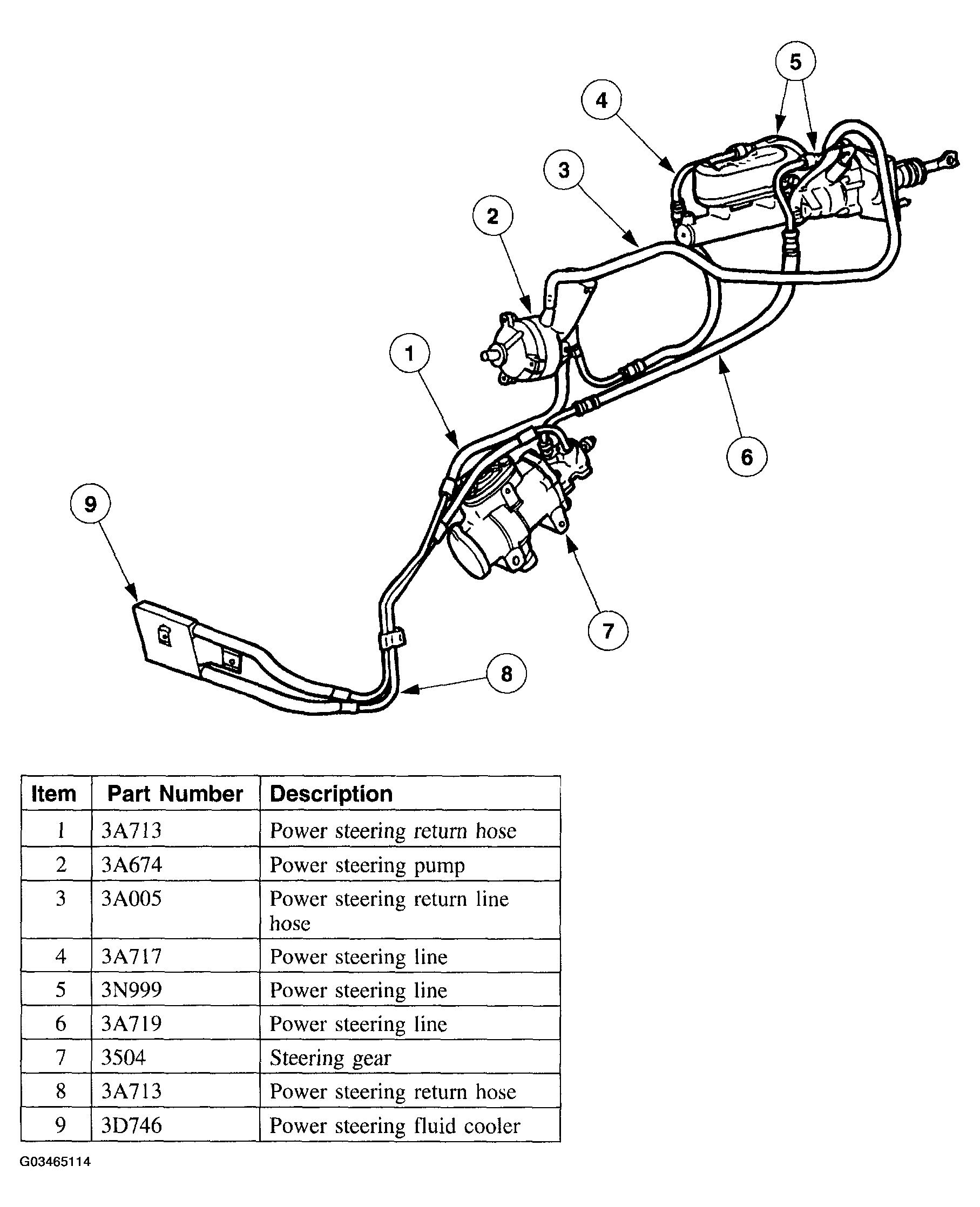 5
4
3
2
1
6
9
7
8

| Item | Part Number | Description |
|---|---|---|
| 1 | 3A713 | Power steering return hose |
| 2 | 3A674 | Power steering pump |
| 3 | 3A005 | Power steering return line hose |
| 4 | 3A717 | Power steering line |
| 5 | 3N999 | Power steering line |
| 6 | 3A719 | Power steering line |
| 7 | 3504 | Steering gear |
| 8 | 3A713 | Power steering return hose |
| 9 | 3D746 | Power steering fluid cooler |

G03465114