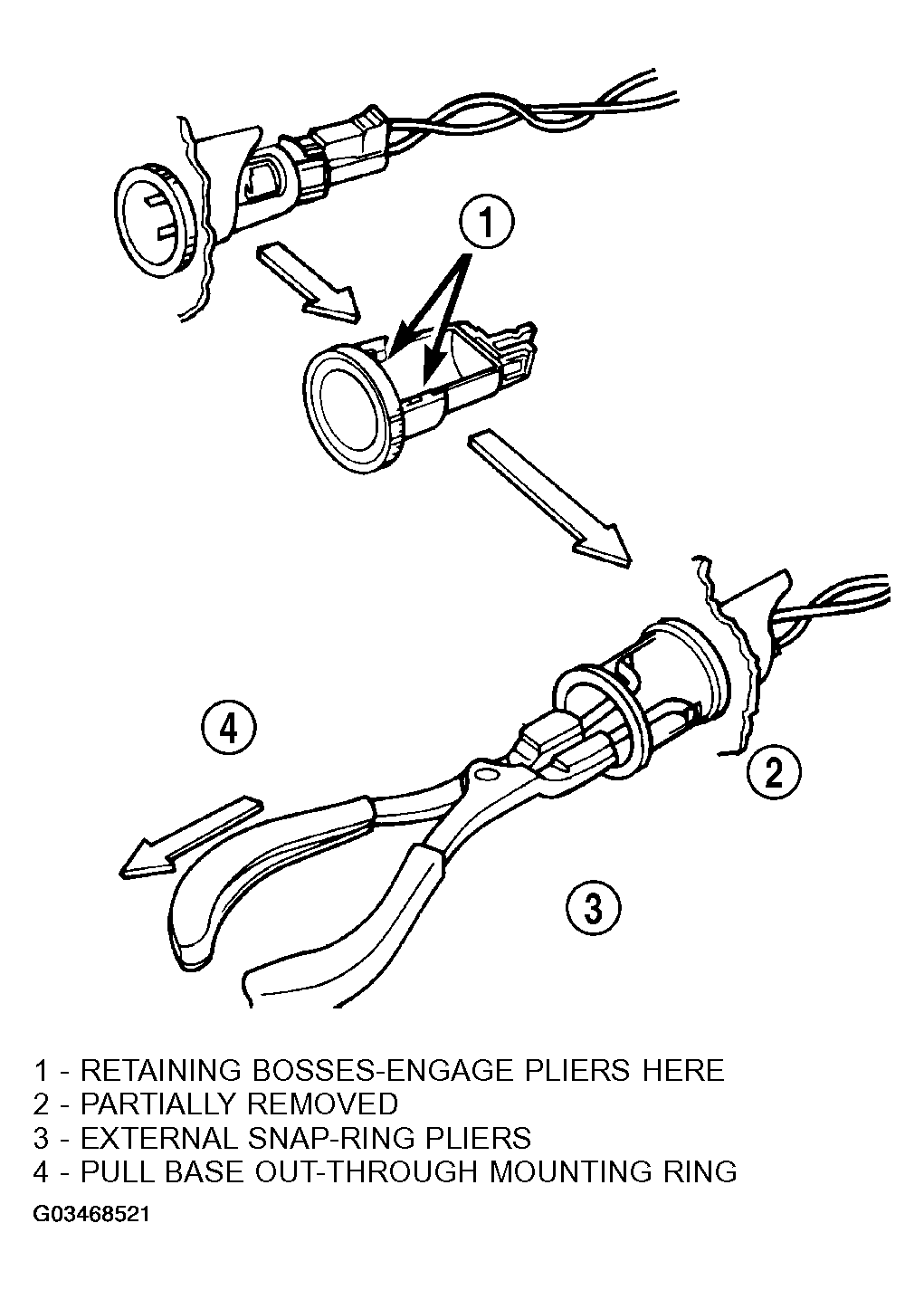 1

4

2

3

1 - RETAINING BOSSES-ENGAGE PLIERS HERE
2 - PARTIALLY REMOVED
3 - EXTERNAL SNAP-RING PLIERS
4 - PULL BASE OUT-THROUGH MOUNTING RING

G03468521