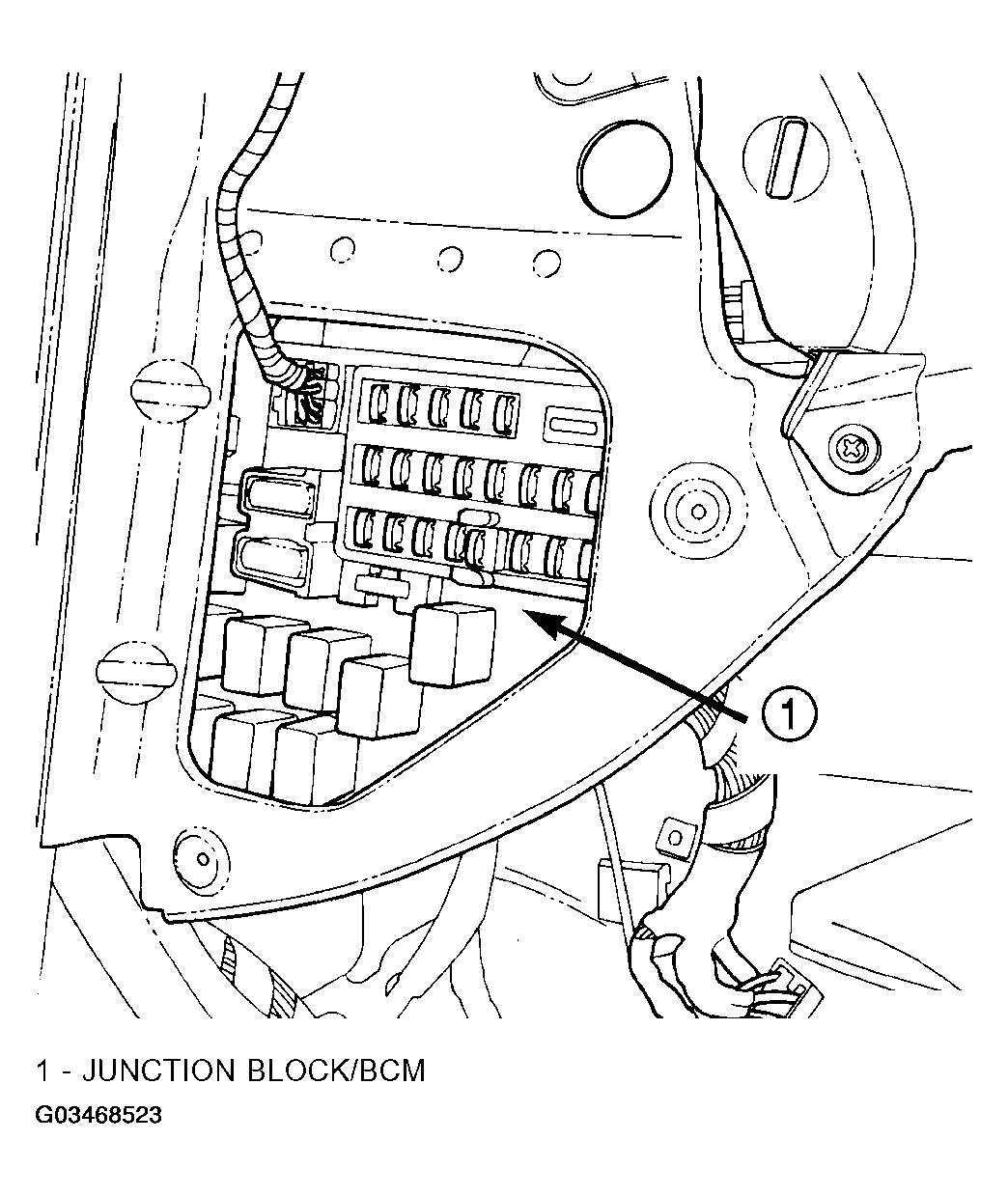 1

1 - JUNCTION BLOCK/BCM

G03468523