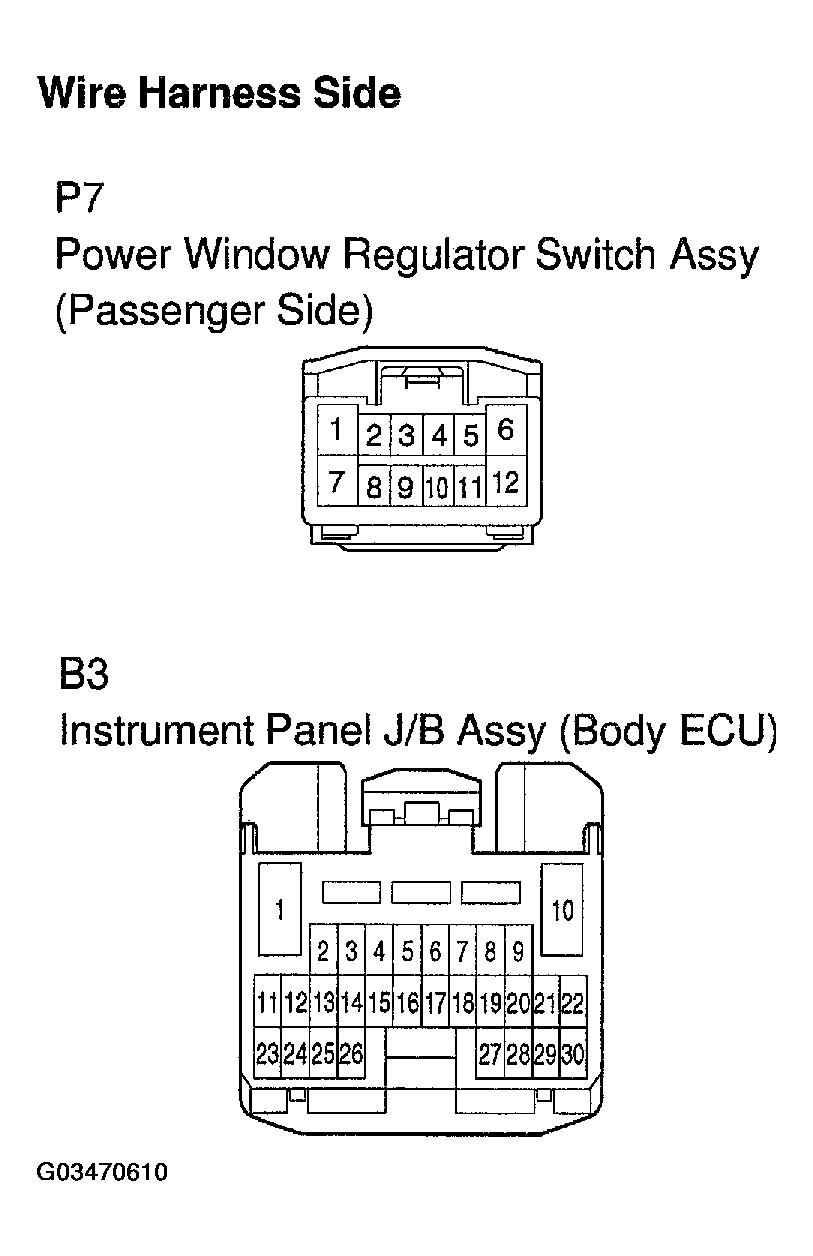 Wire Harness Side

P7
Power Window Regulator Switch Assy
(Passenger Side)

1 2 3 4 5 6
7 8 9 10 11 12

B3
Instrument Panel J/B Assy (Body ECU)

1 10
2 3 4 5 6 7 8 9
11 12 13 14 15 16 17 18 19 20 21 22
23 24 25 26 27 28 29 30

G03470610