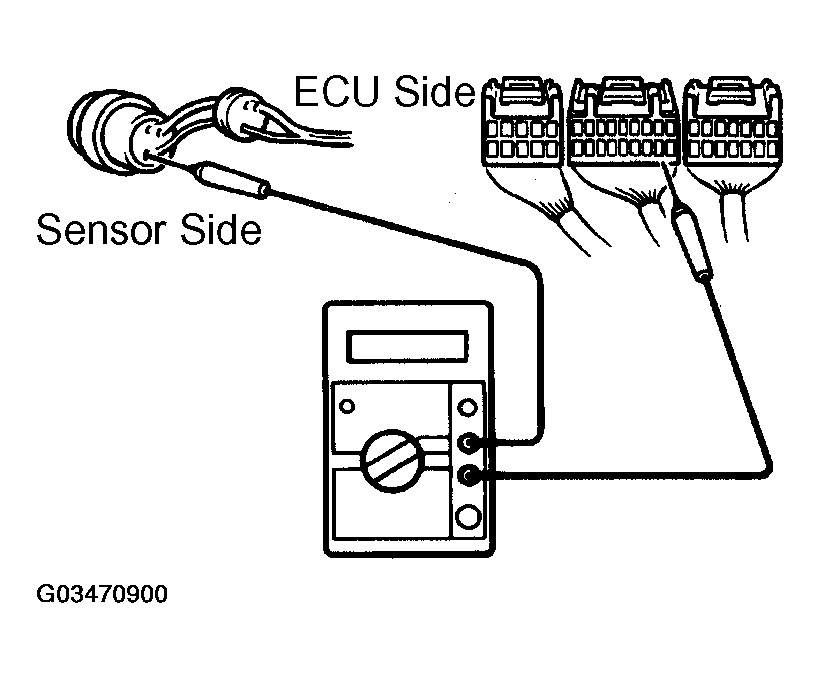 ECU Side

Sensor Side

G03470900