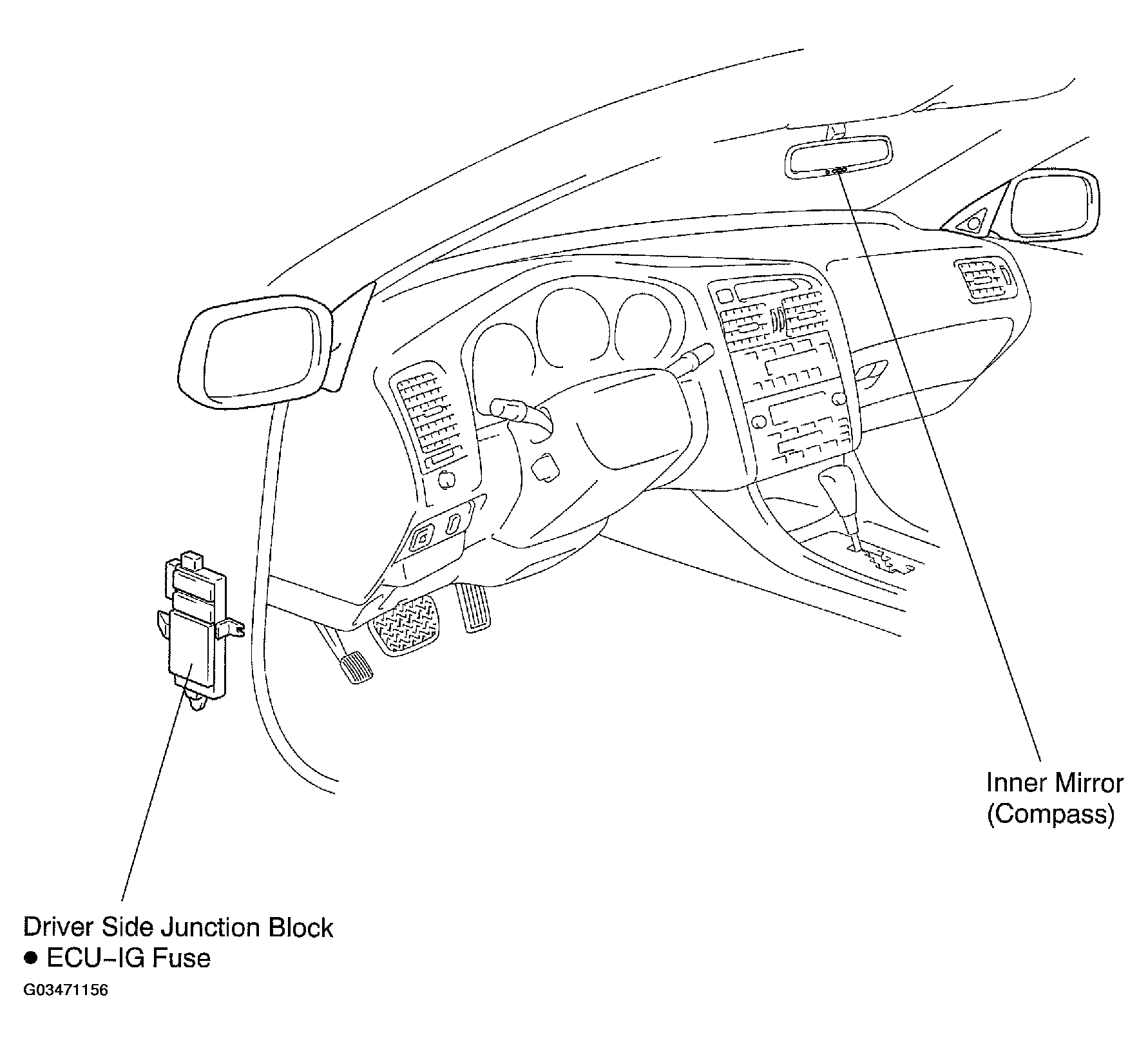 Inner Mirror
(Compass)

Driver Side Junction Block
● ECU–IG Fuse

G03471156