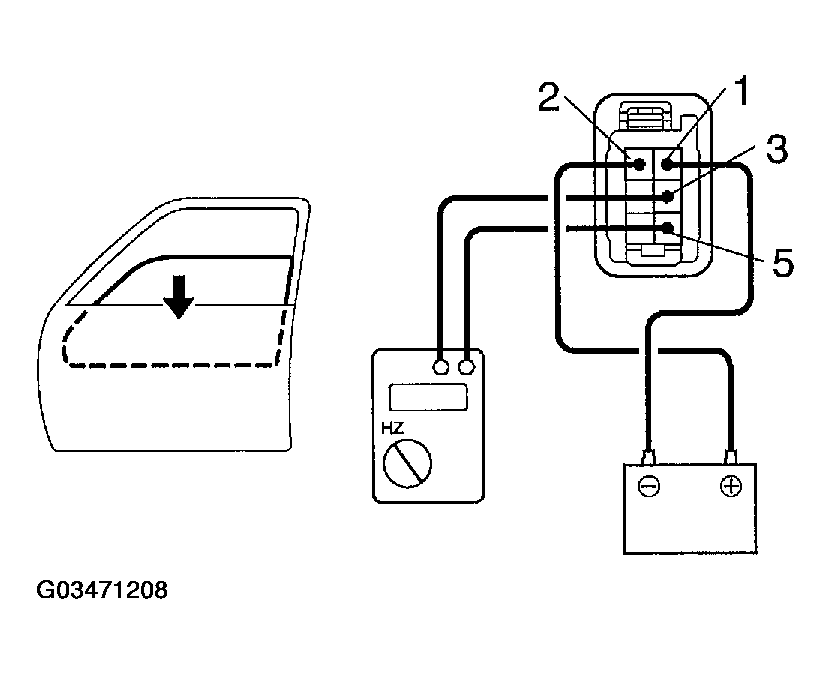 2
1
3
5
HZ
⊖
⊕
G03471208