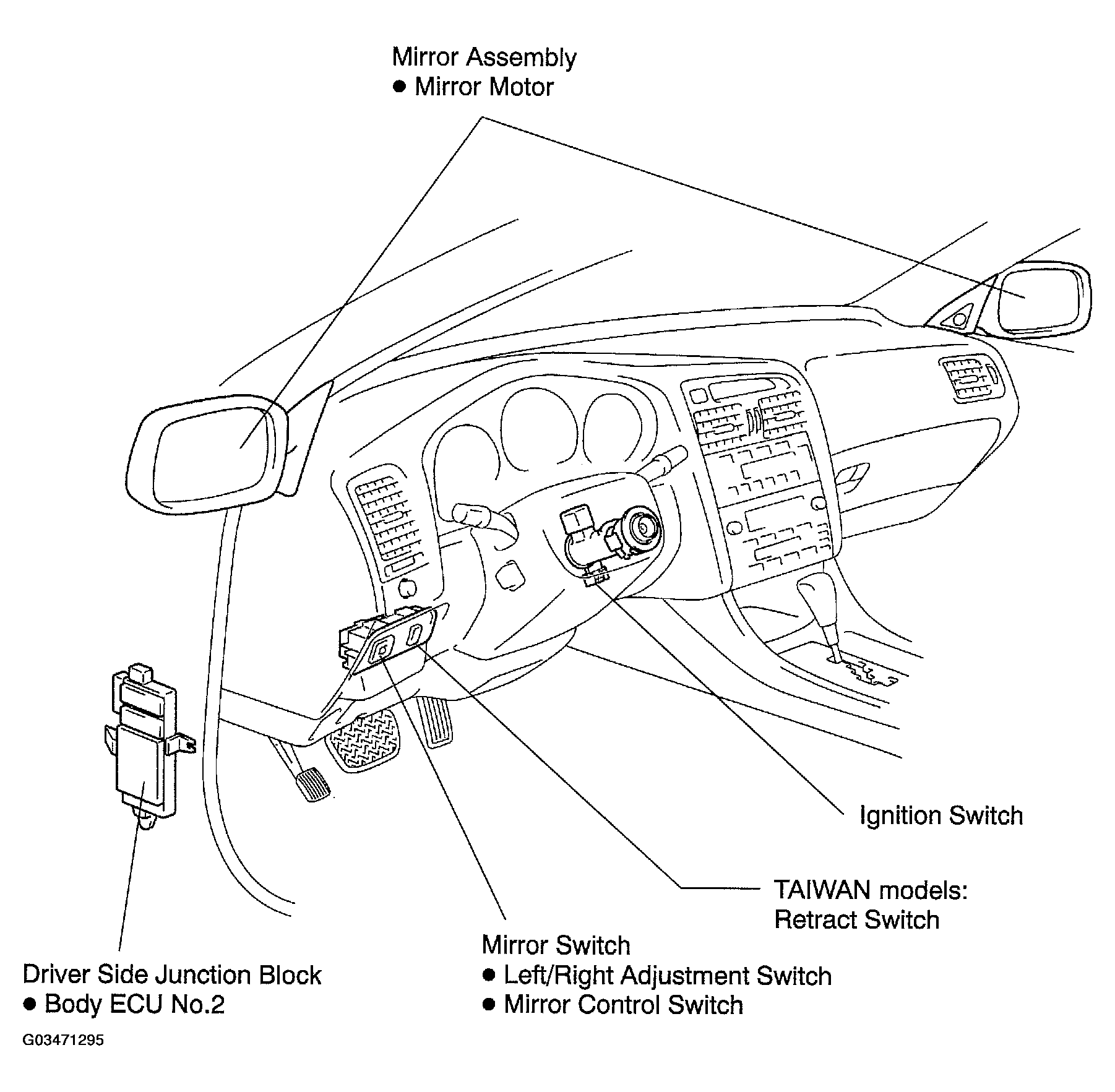 Mirror Assembly
● Mirror Motor

Ignition Switch

TAIWAN models:
Retract Switch

Mirror Switch
● Left/Right Adjustment Switch
● Mirror Control Switch

Driver Side Junction Block
● Body ECU No.2

G03471295