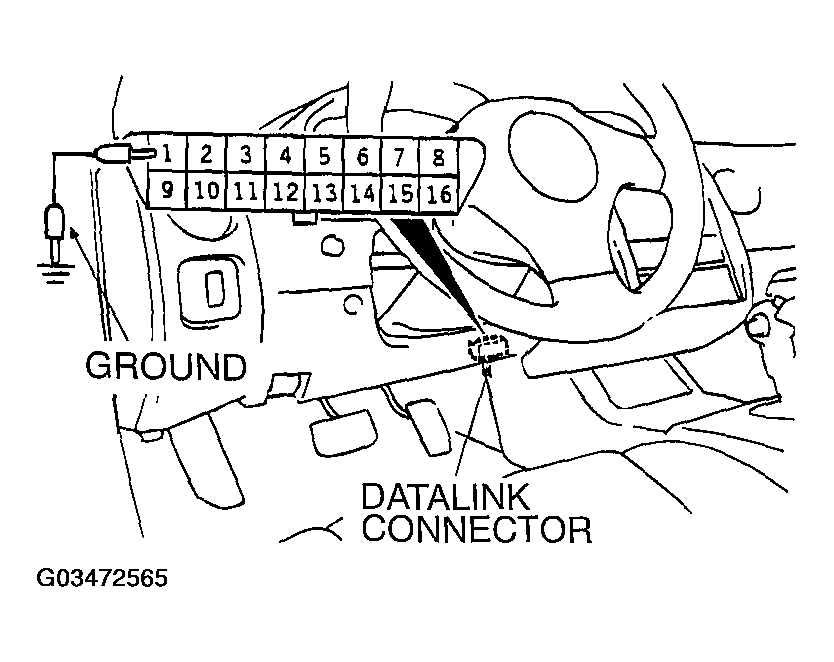 1 2 3 4 5 6 7 8
9 10 11 12 13 14 15 16

GROUND

DATALINK CONNECTOR

G03472565