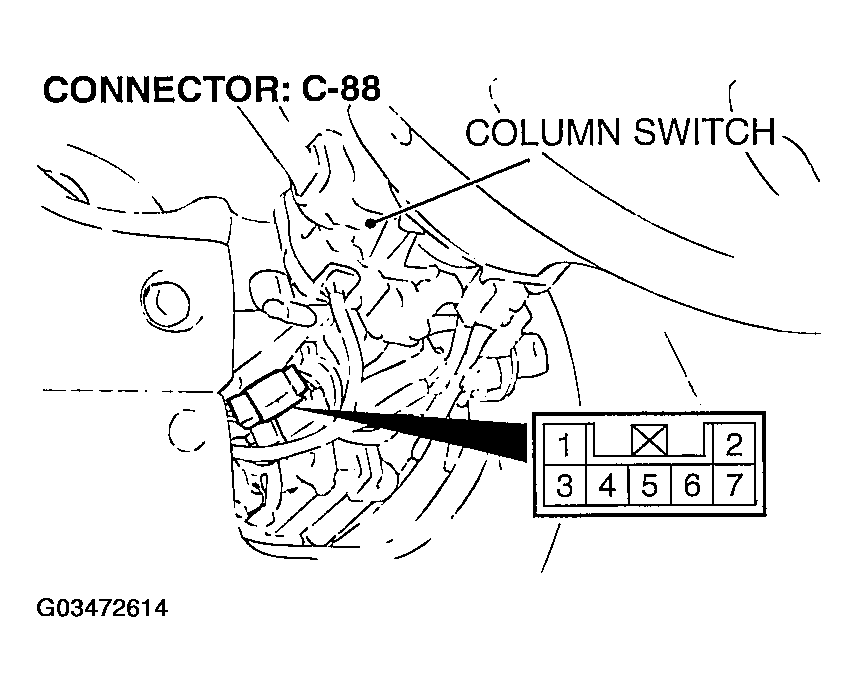 CONNECTOR: C-88

COLUMN SWITCH

1 2
3 4 5 6 7

G03472614