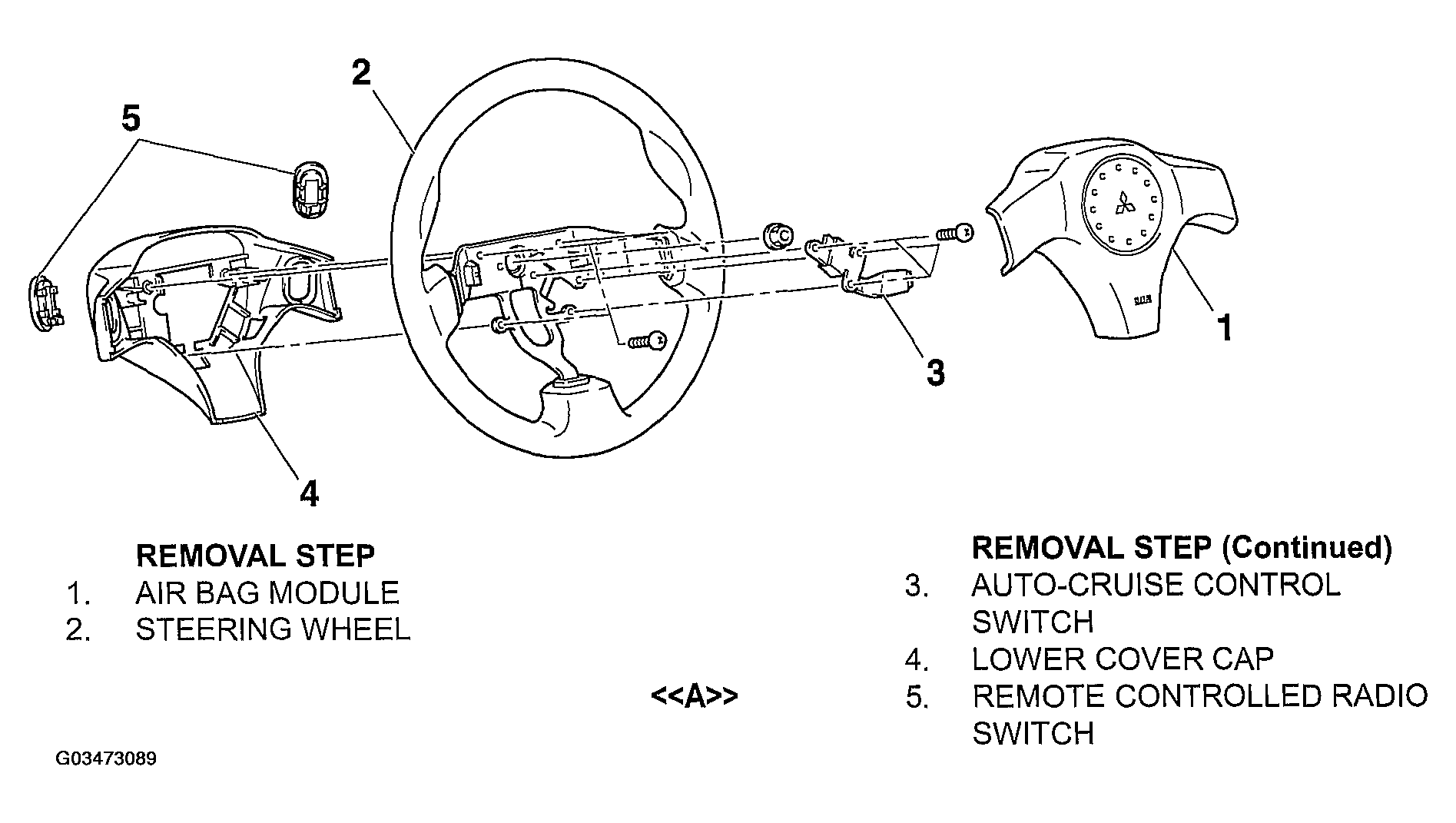 2

5

1

3

4

REMOVAL STEP
1. AIR BAG MODULE
2. STEERING WHEEL

<<A>>

REMOVAL STEP (Continued)
3. AUTO-CRUISE CONTROL SWITCH
4. LOWER COVER CAP
5. REMOTE CONTROLLED RADIO SWITCH

G03473089