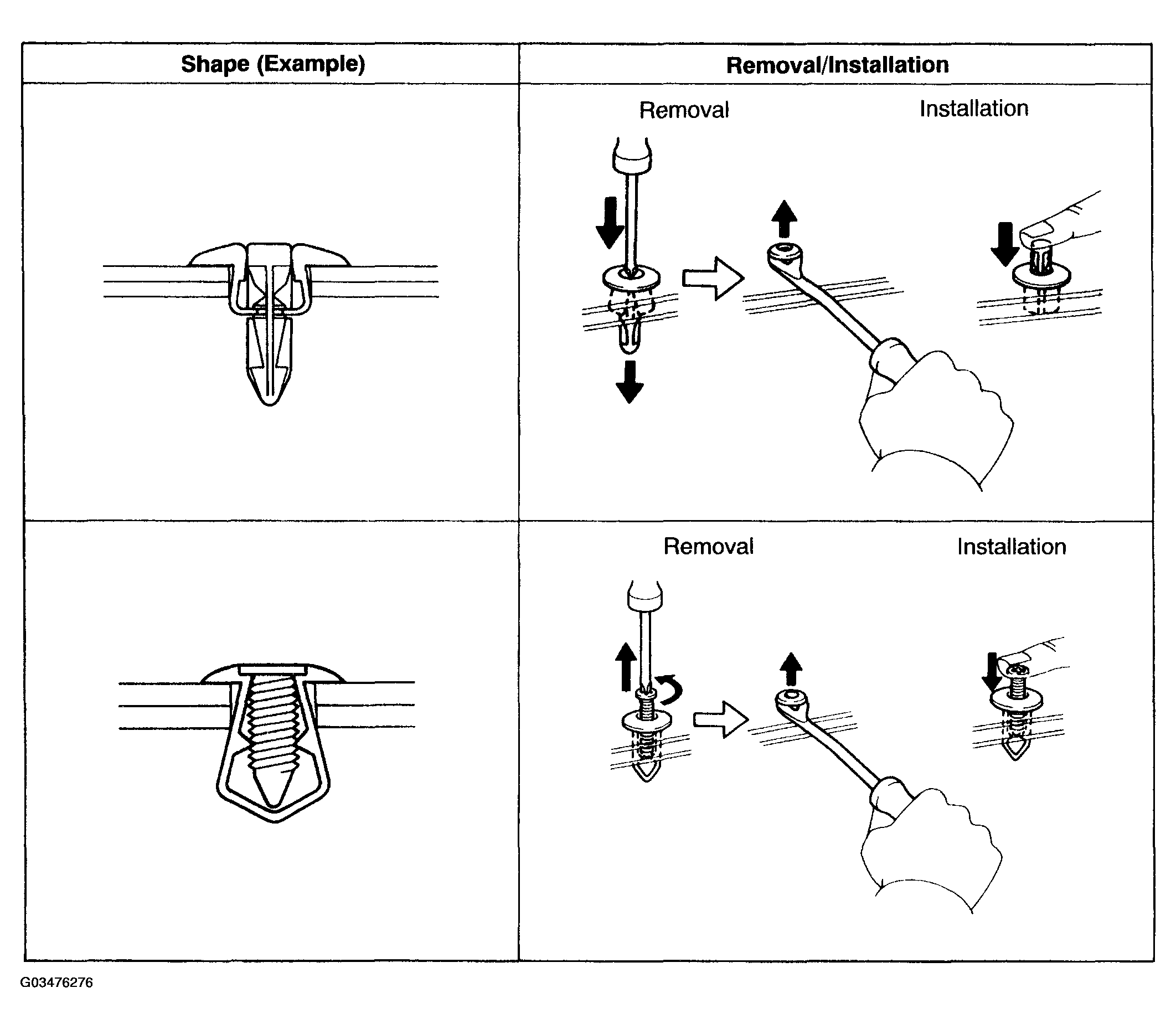 | Shape (Example) | Removal/Installation |
|---|---|
| | Removal Installation |
| | Removal Installation |

G03476276