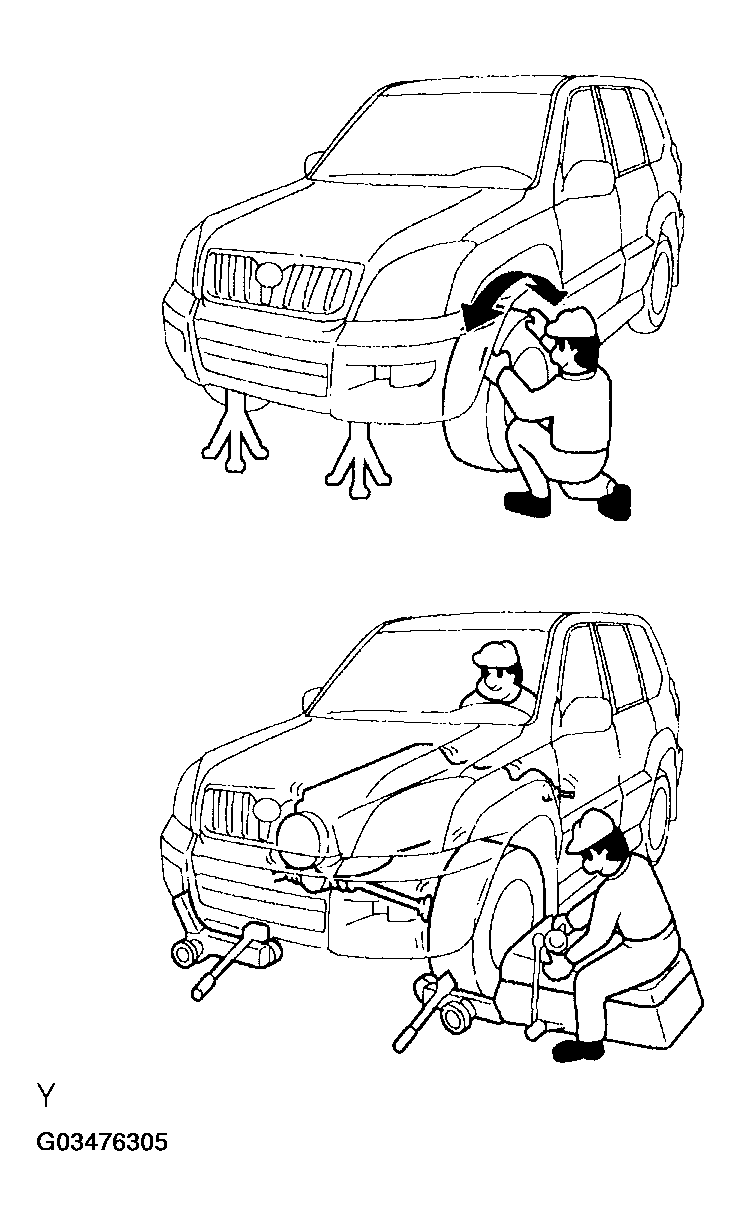 Y

G03476305