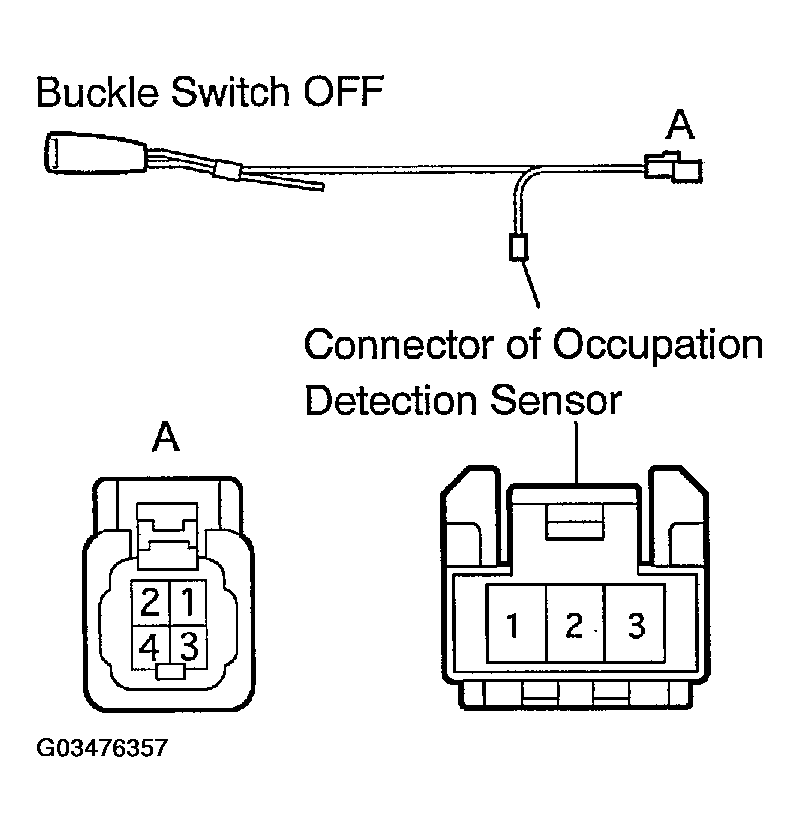 Buckle Switch OFF

A

Connector of Occupation Detection Sensor

A

2 1
4 3

1 2 3

G03476357