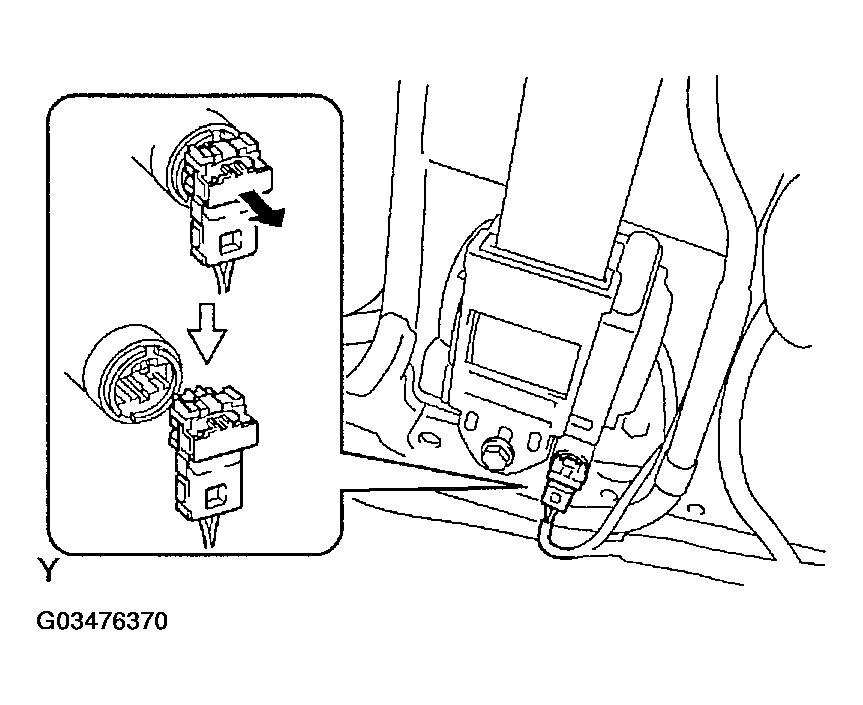 Y

G03476370