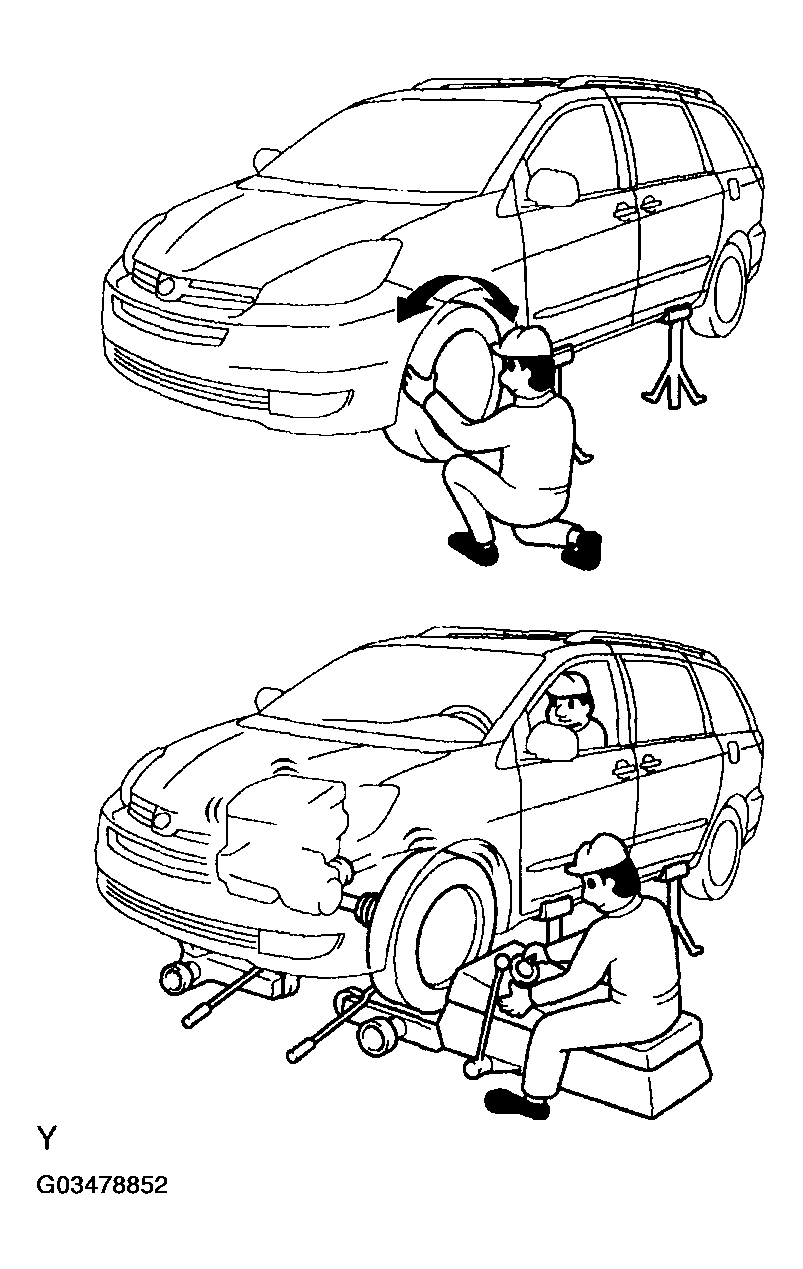 Y
G03478852