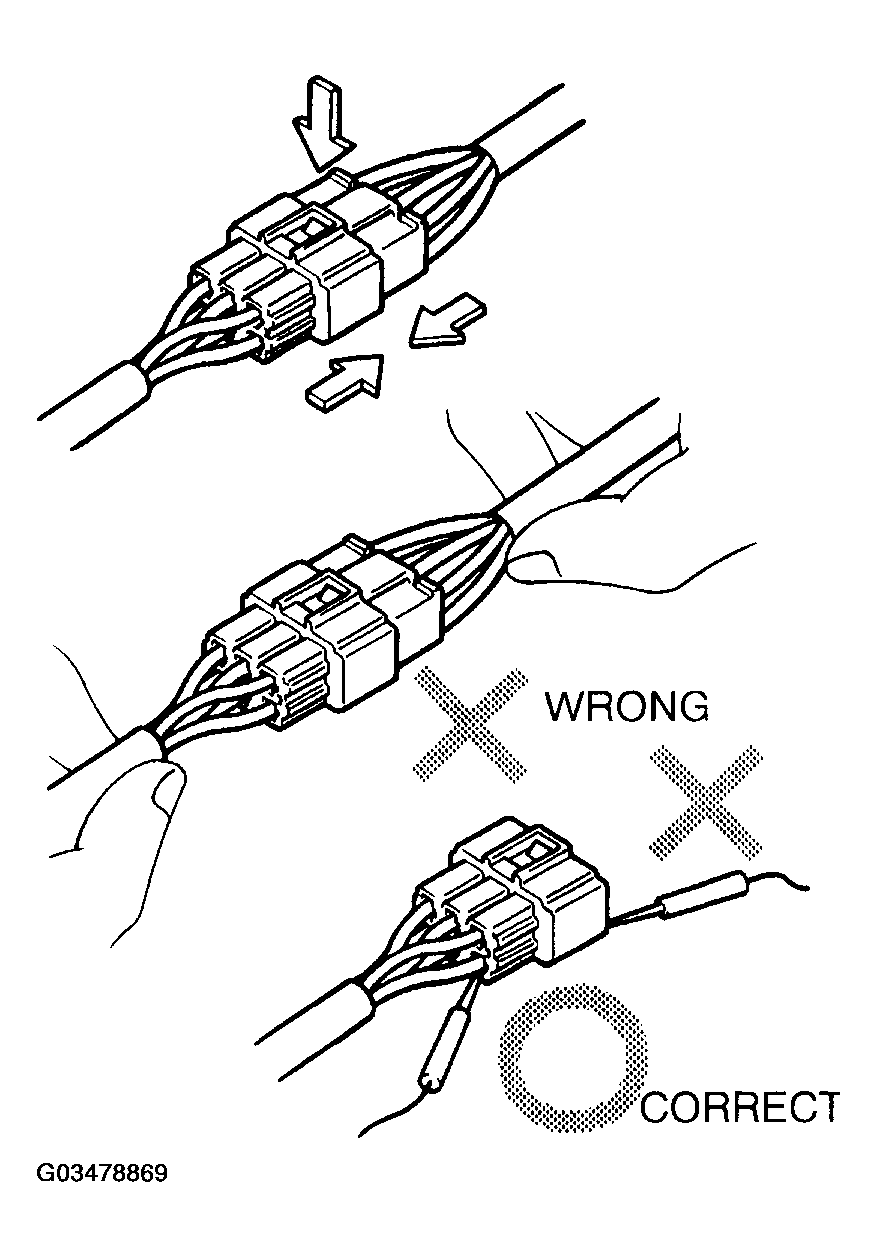 WRONG

CORRECT

G03478869