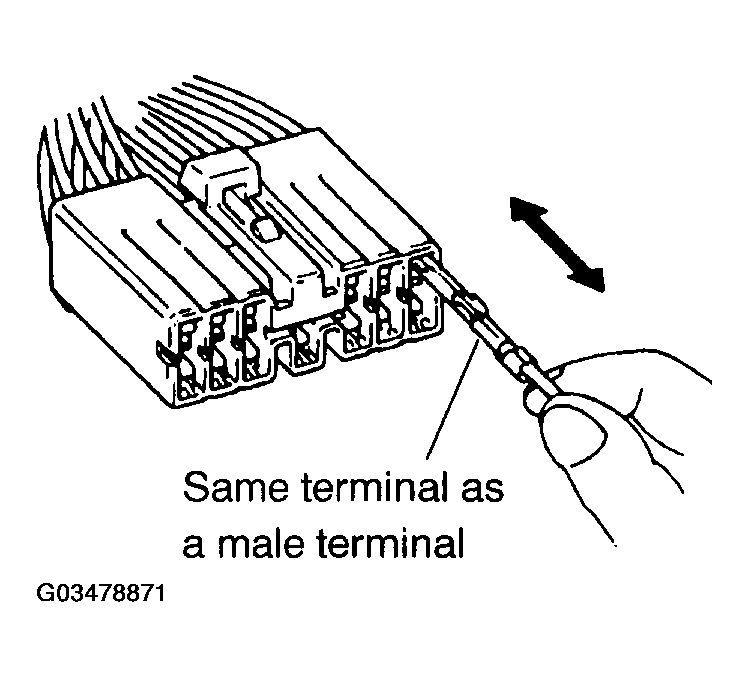 Same terminal as
a male terminal

G03478871