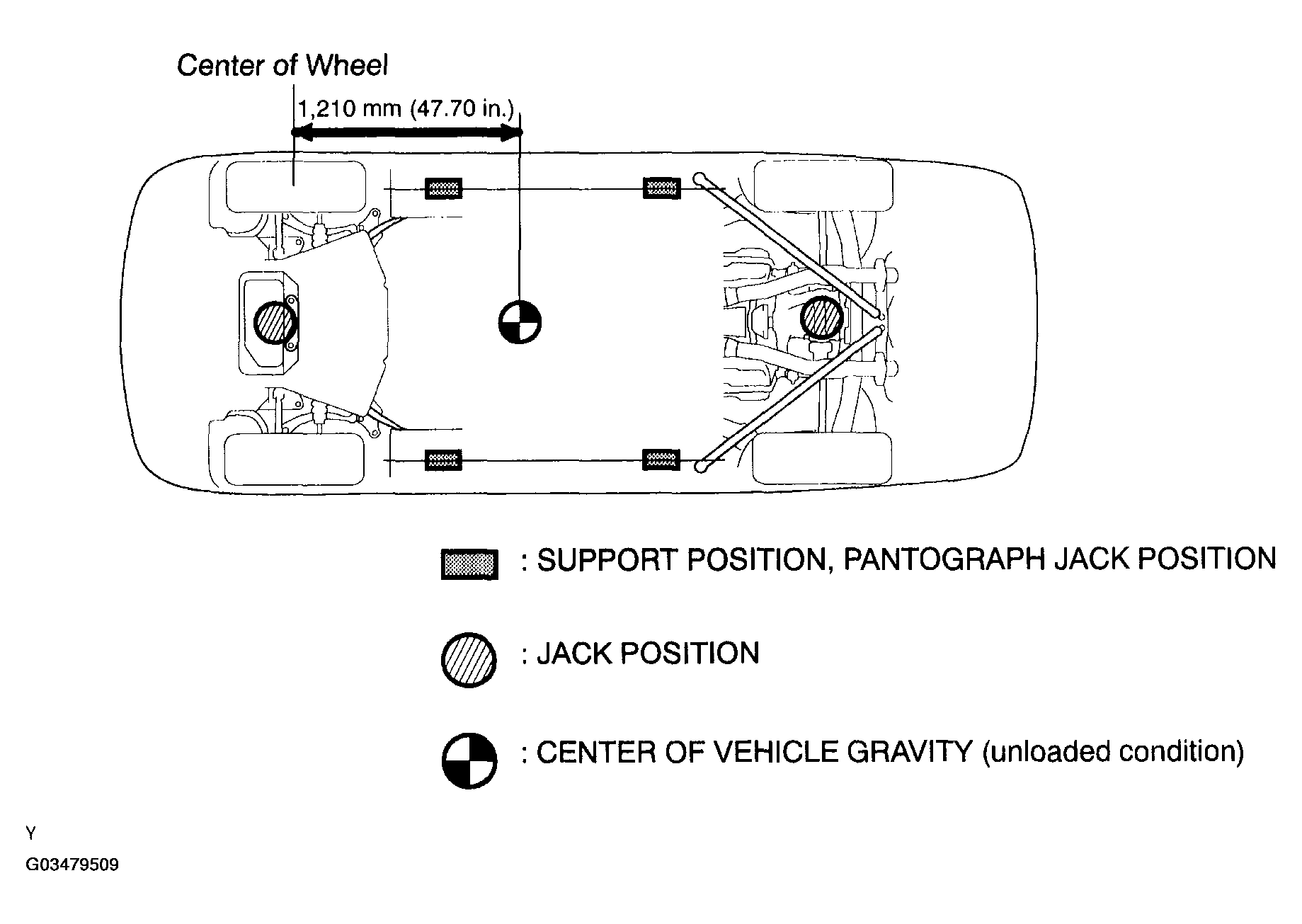 Center of Wheel

1,210 mm (47.70 in.)

: SUPPORT POSITION, PANTOGRAPH JACK POSITION

: JACK POSITION

: CENTER OF VEHICLE GRAVITY (unloaded condition)

Y

G03479509