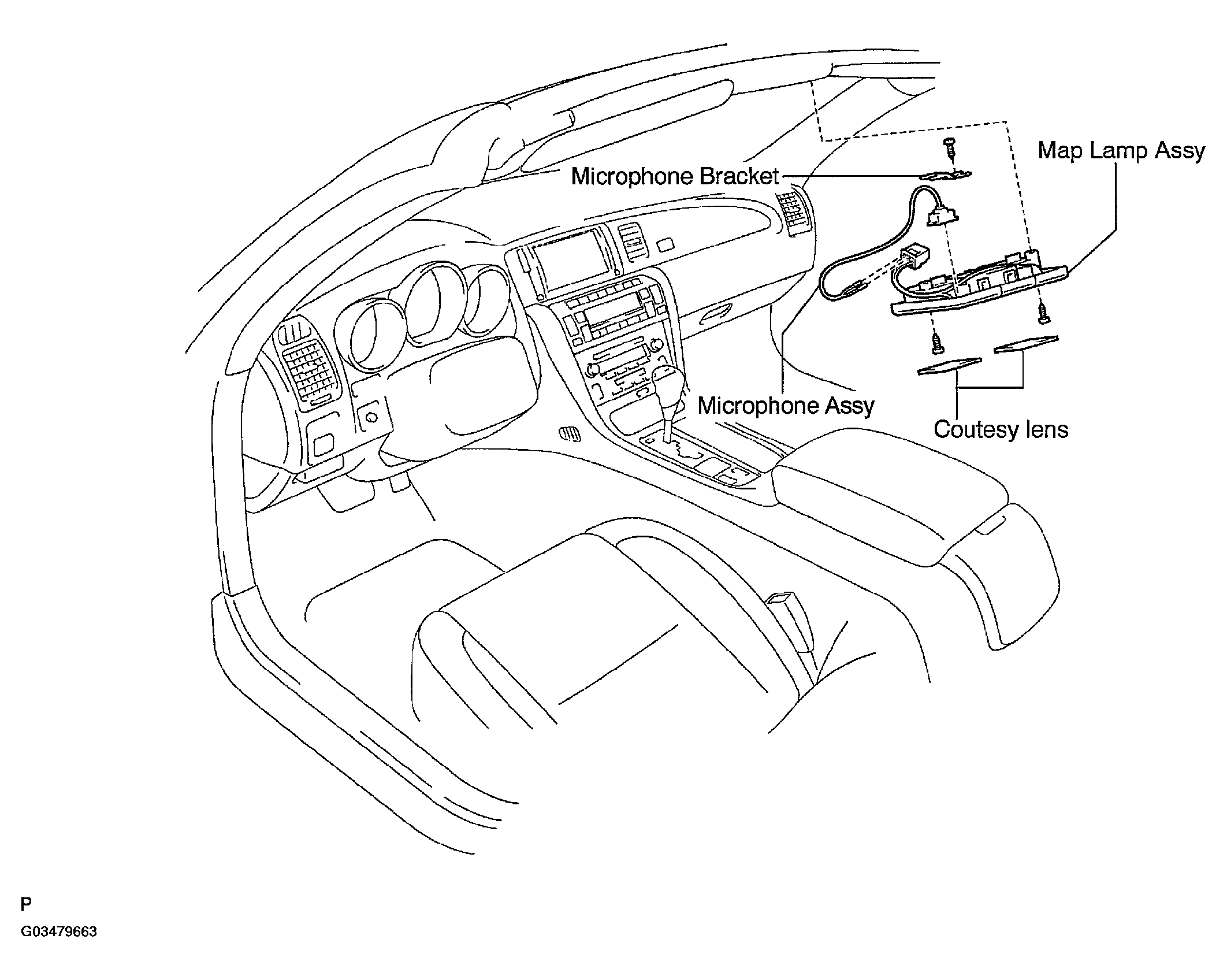 Map Lamp Assy

Microphone Bracket

Microphone Assy

Coutesy lens

P

G03479663