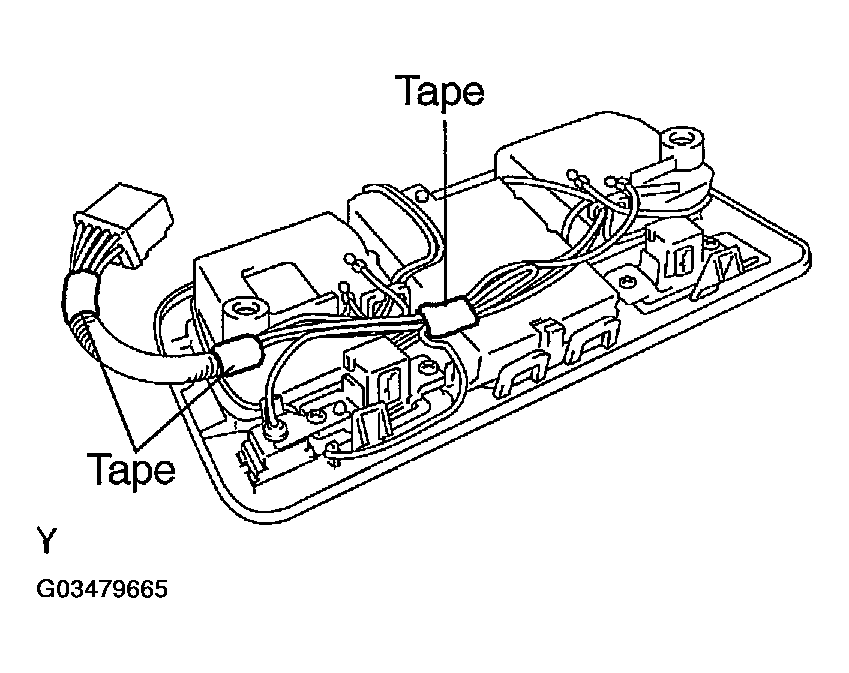 Tape

Tape

Y

G03479665