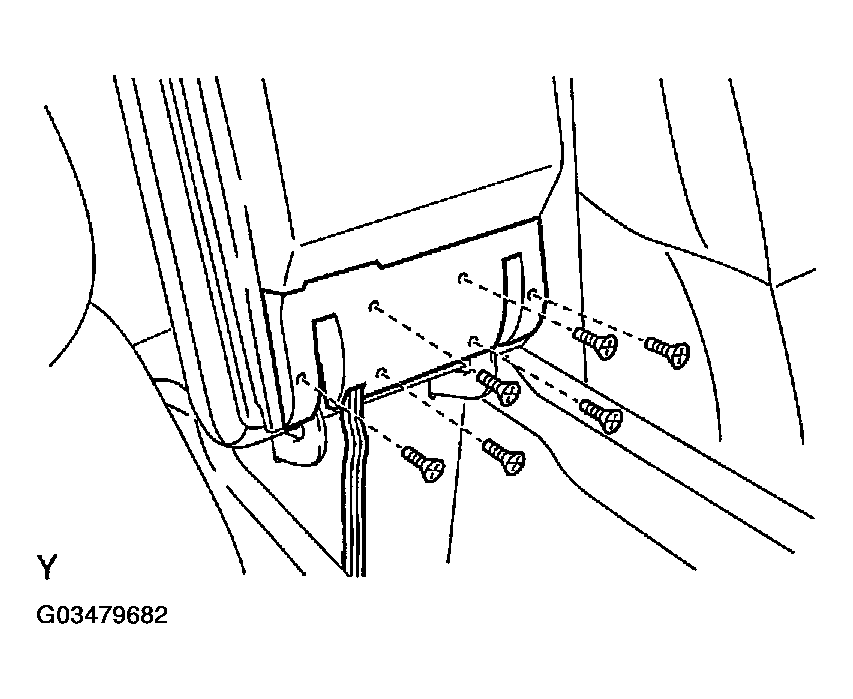 Y

G03479682