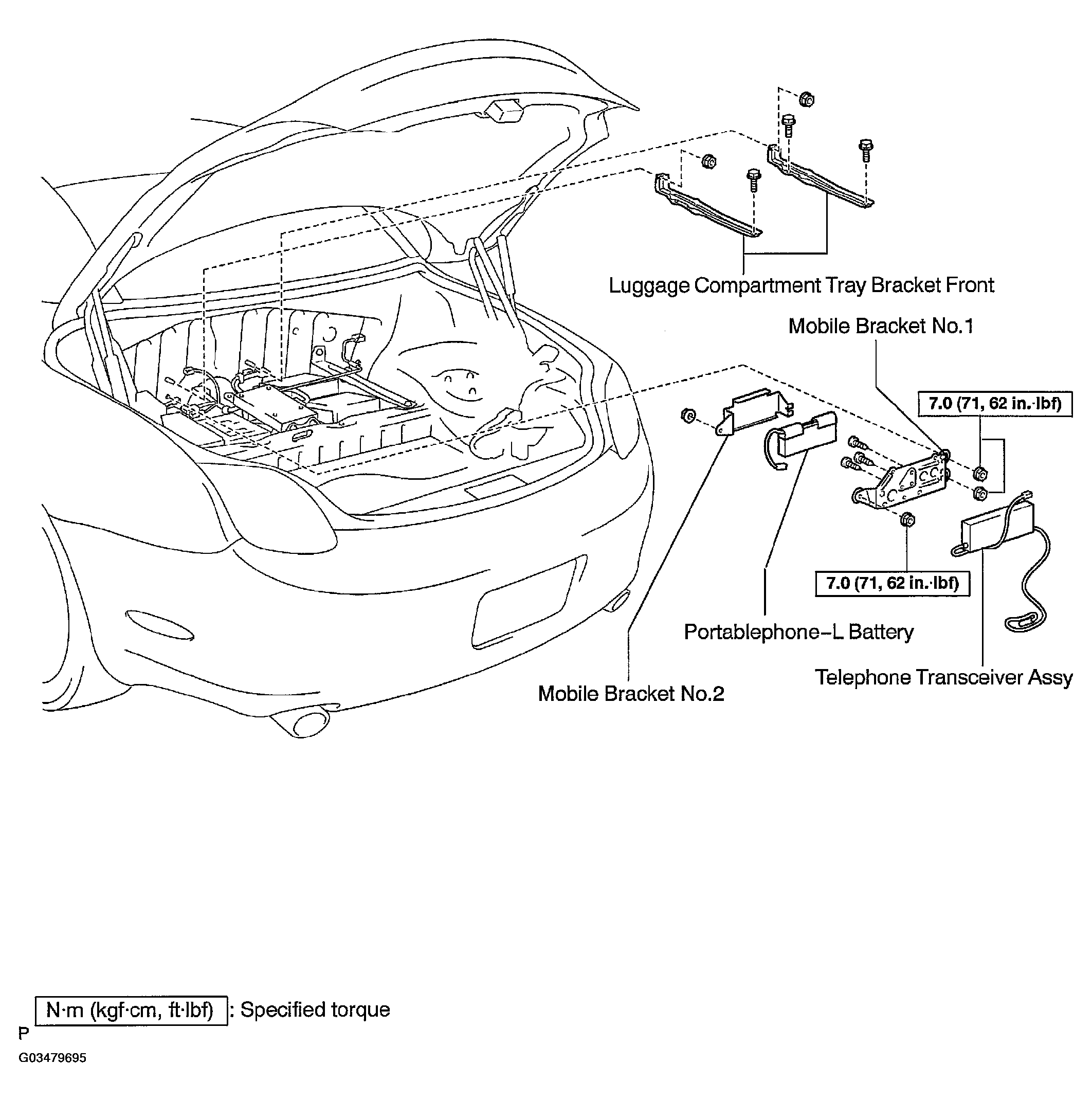 Luggage Compartment Tray Bracket Front

Mobile Bracket No.1

7.0 (71, 62 in.·lbf)

7.0 (71, 62 in.·lbf)

Portablephone–L Battery

Telephone Transceiver Assy

Mobile Bracket No.2

N·m (kgf·cm, ft·lbf) : Specified torque

P

G03479695