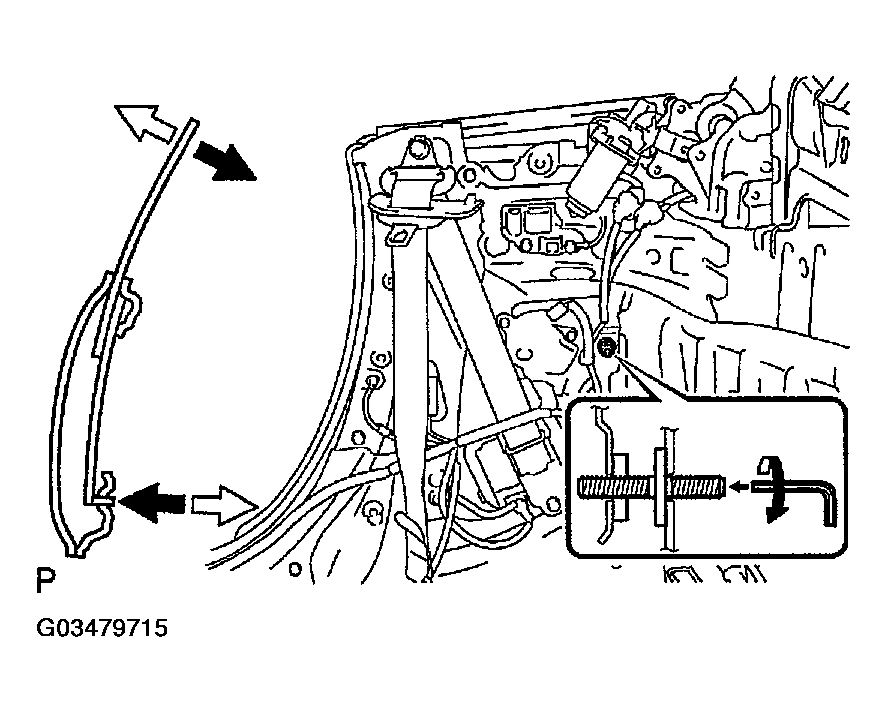 P

G03479715