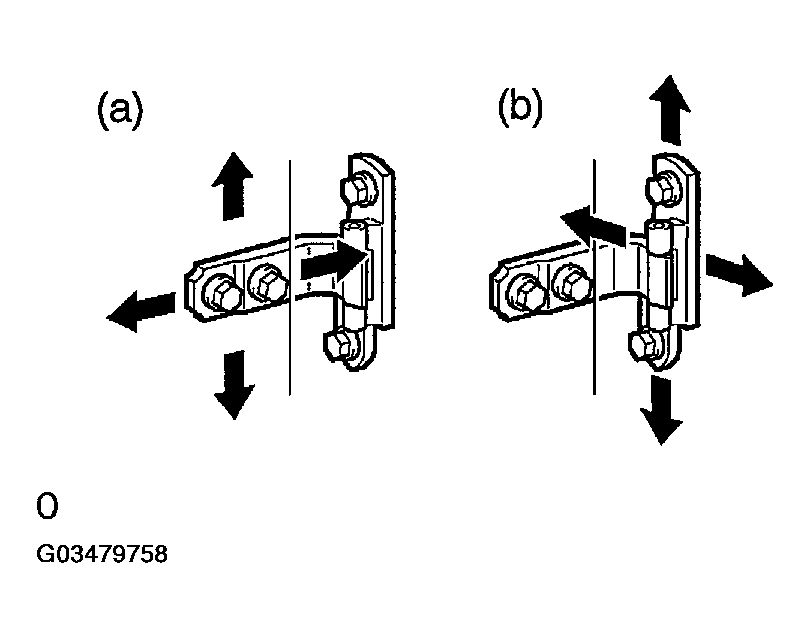 (a)

(b)

O

G03479758