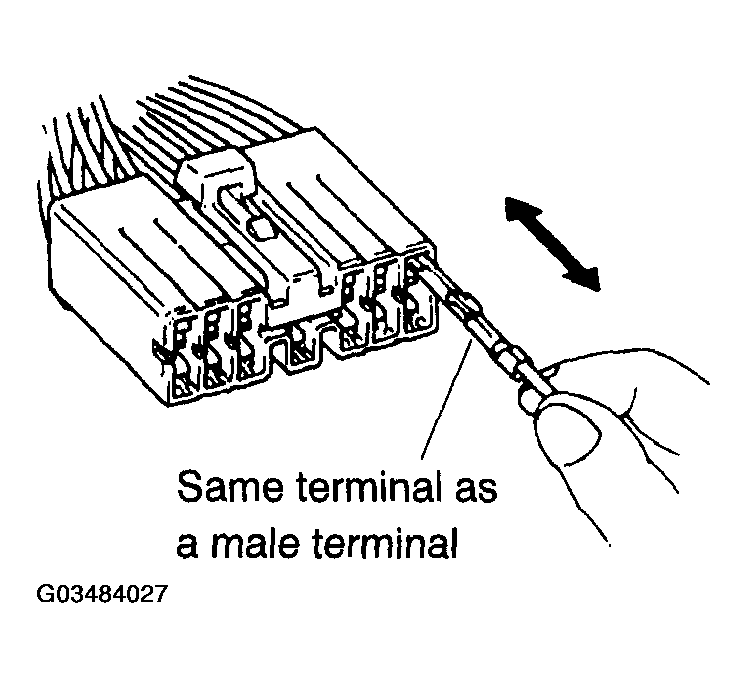 Same terminal as a male terminal

G03484027