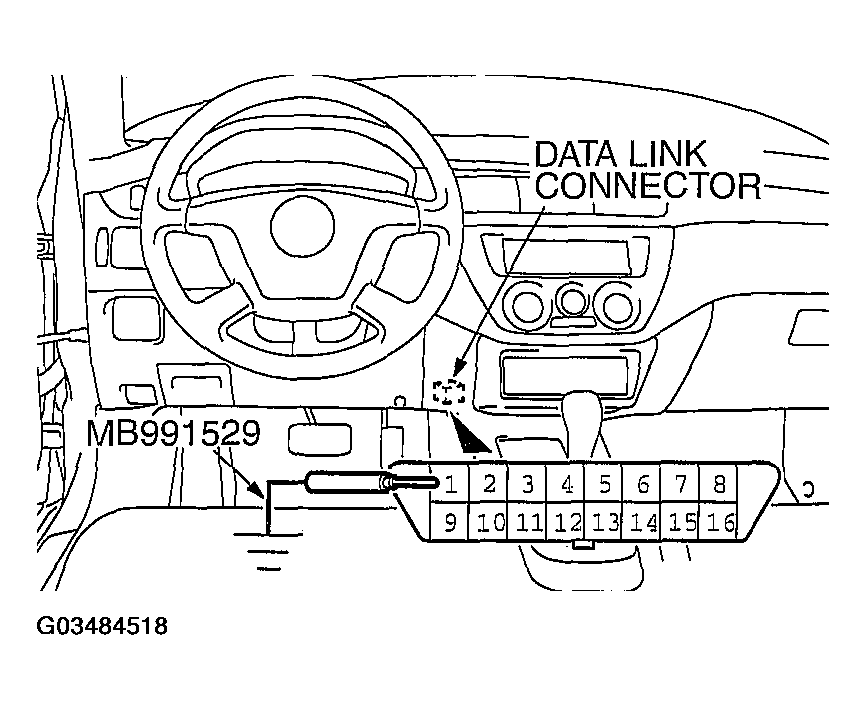 DATA LINK CONNECTOR

MB991529

1 2 3 4 5 6 7 8
9 10 11 12 13 14 15 16

G03484518