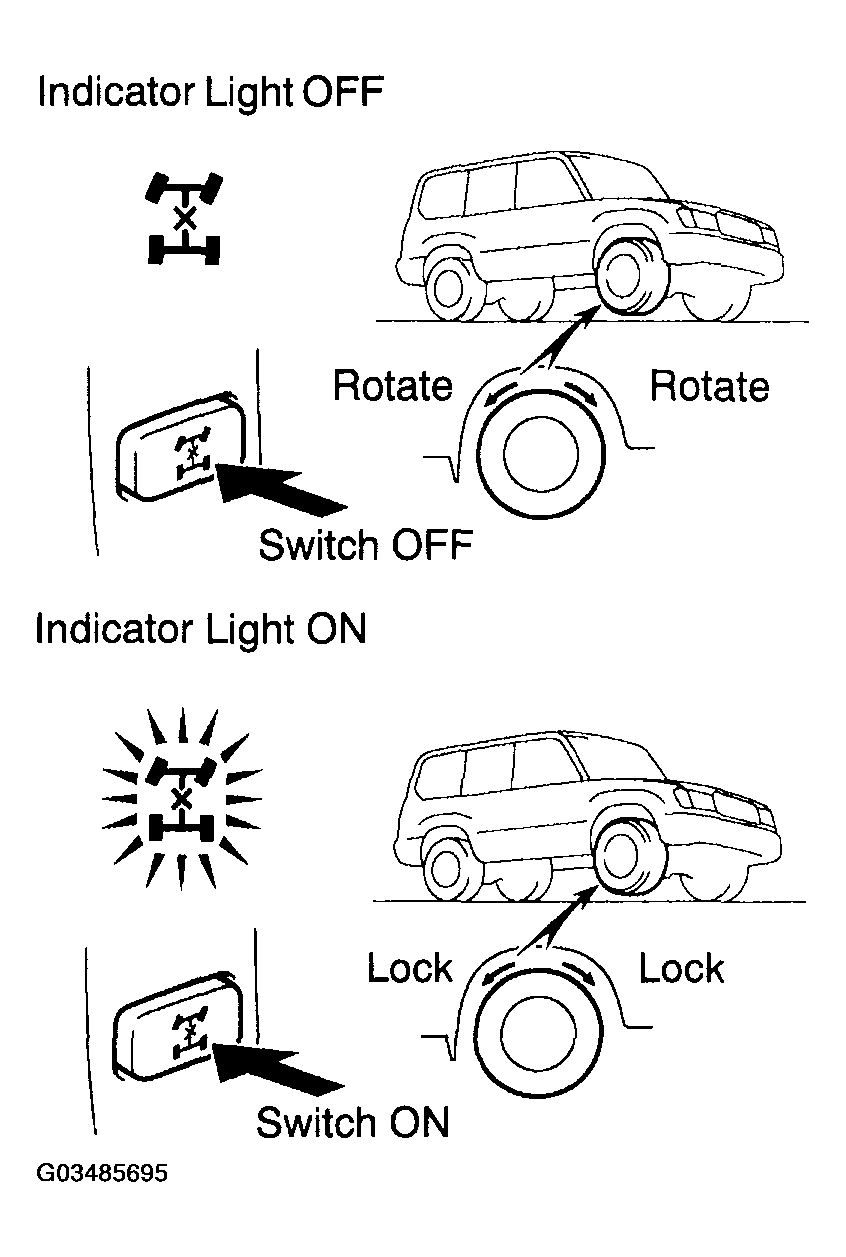 Indicator Light OFF

Rotate

Rotate

Switch OFF

Indicator Light ON

Lock

Lock

Switch ON

G03485695