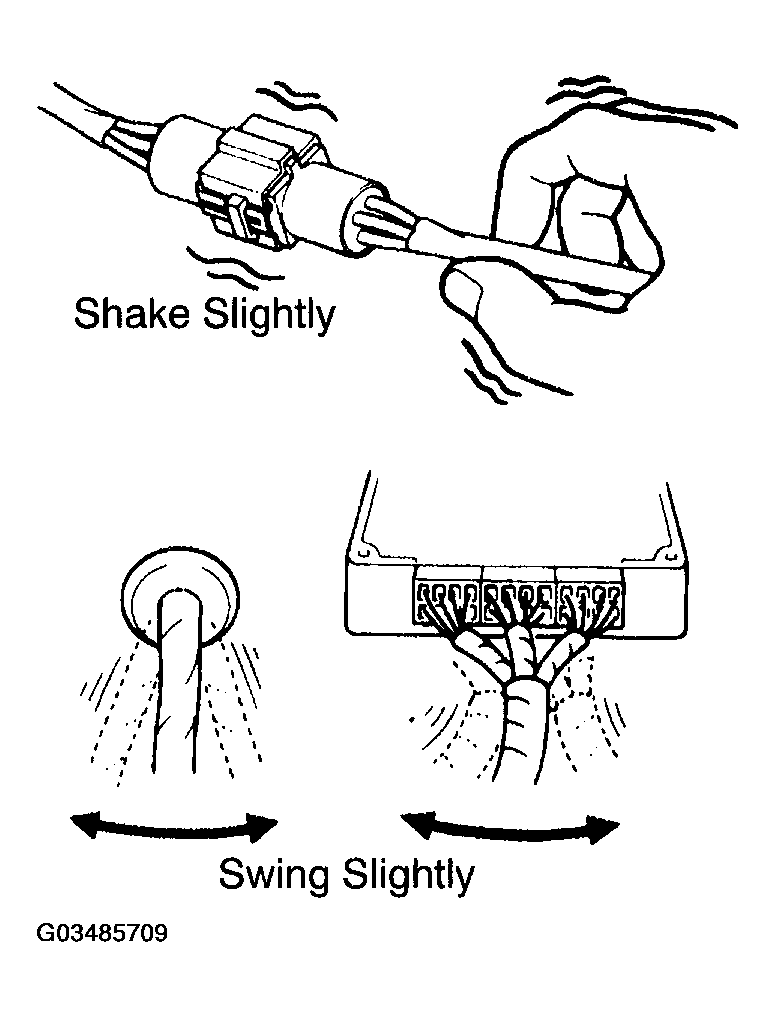 Shake Slightly

Swing Slightly

G03485709