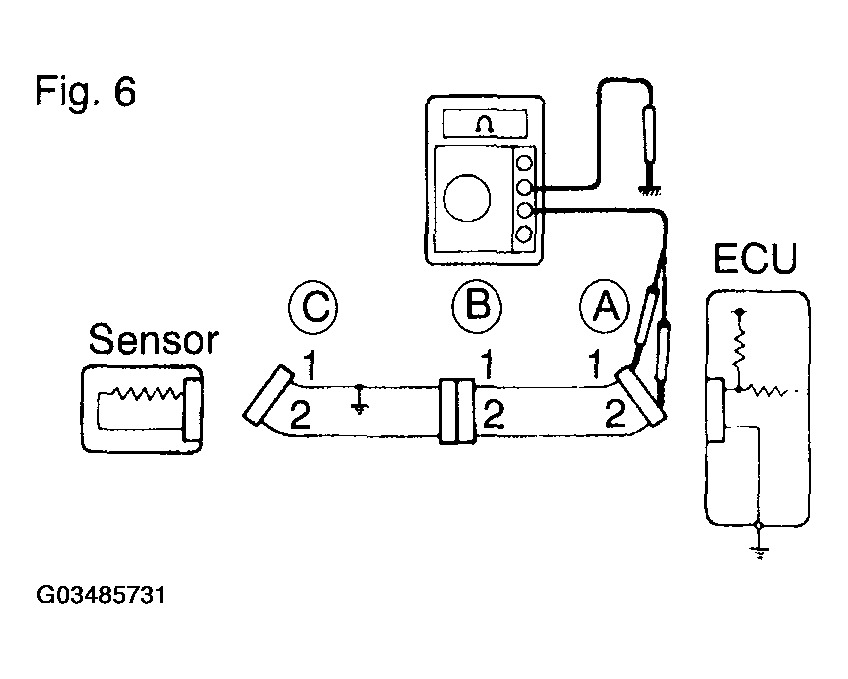 Fig. 6

Ω

ECU

C

B

A

Sensor

1

1

1

2

2

2

G03485731