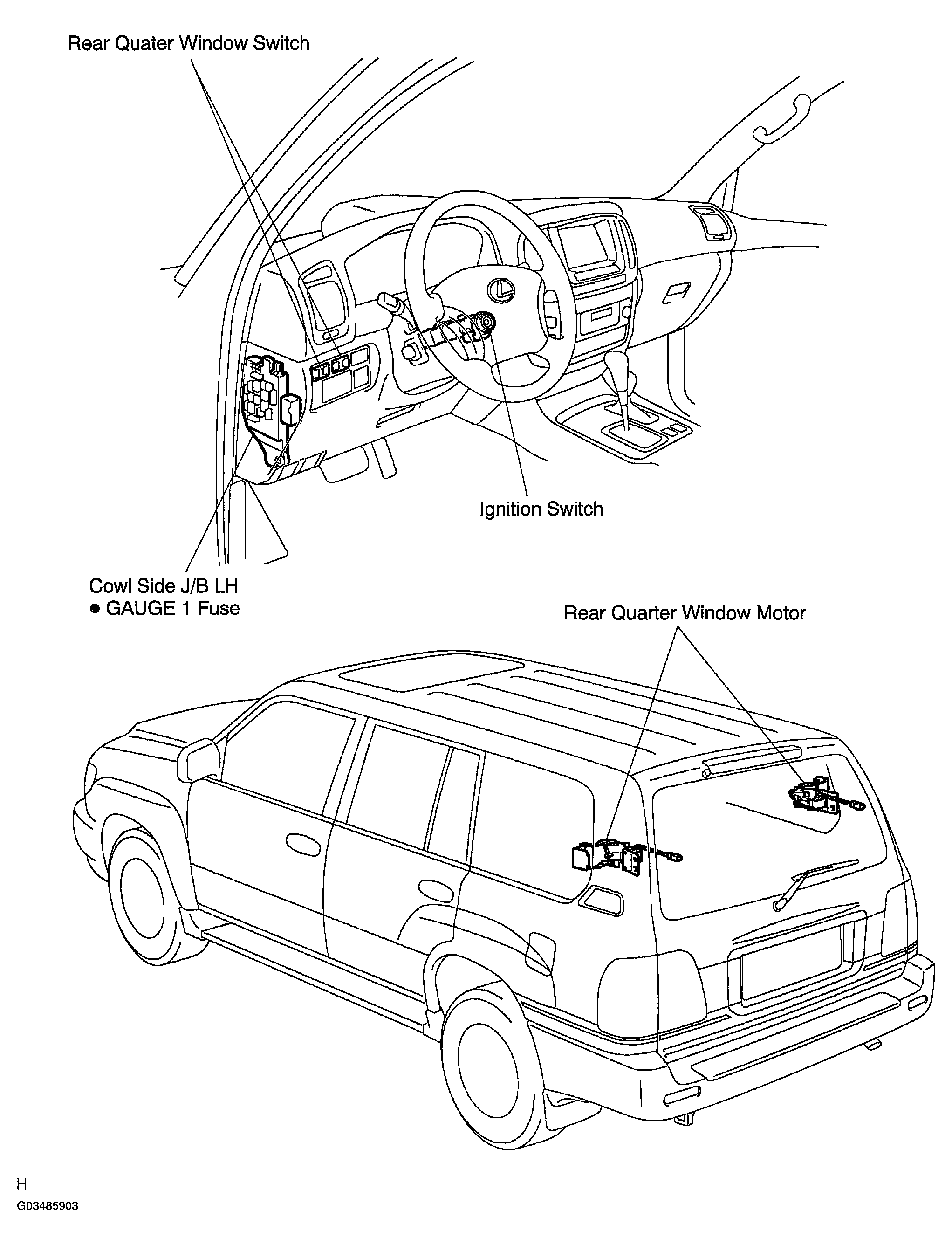 Rear Quater Window Switch

Ignition Switch

Cowl Side J/B LH
● GAUGE 1 Fuse

Rear Quarter Window Motor

H

G03485903