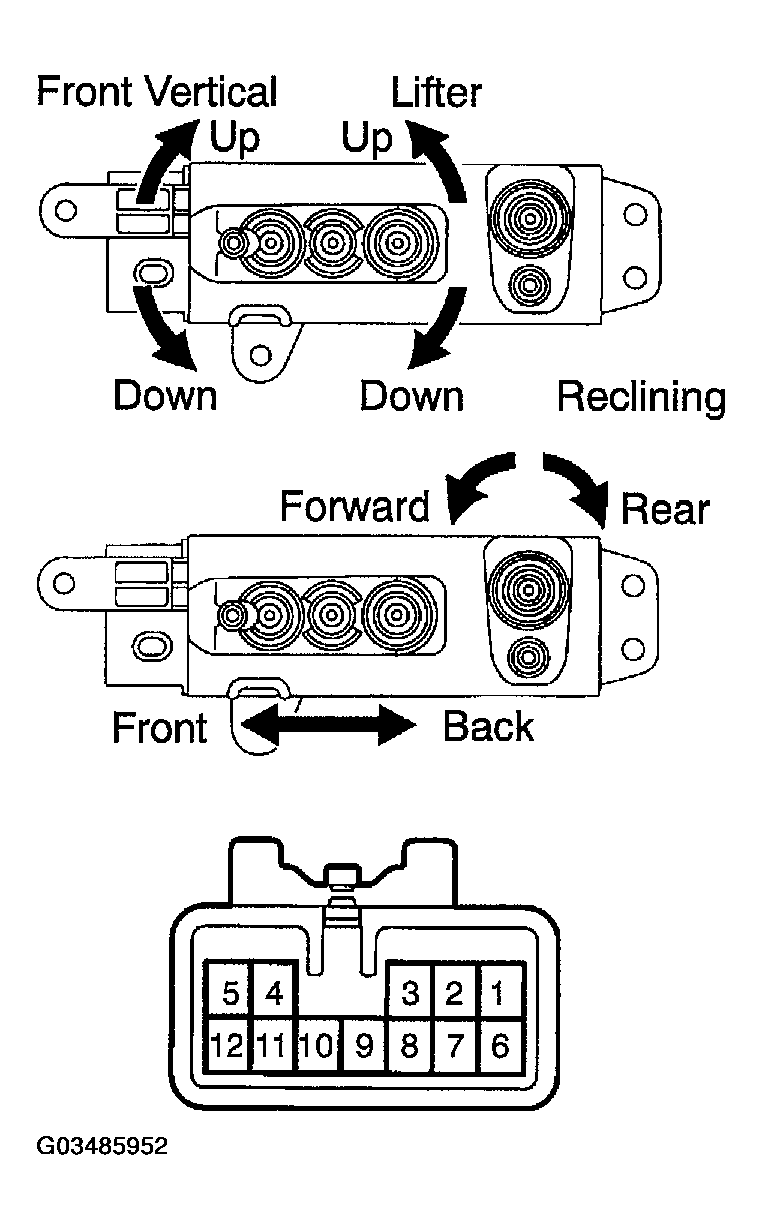 Front Vertical
Up
Lifter
Up
Down
Down
Reclining
Forward
Rear
Front
Back
5 4
3 2 1
12 11 10 9 8 7 6
G03485952