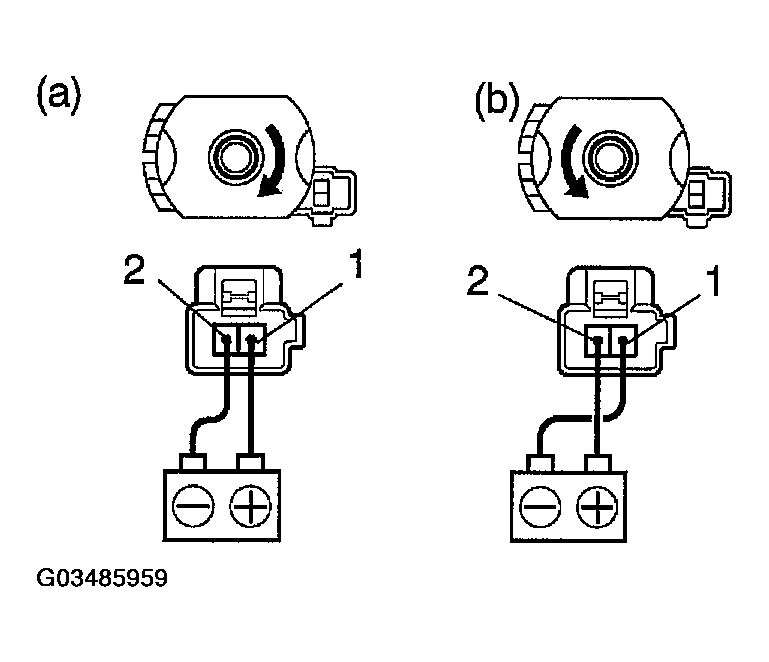 (a)

2

1

(b)

2

1

G03485959