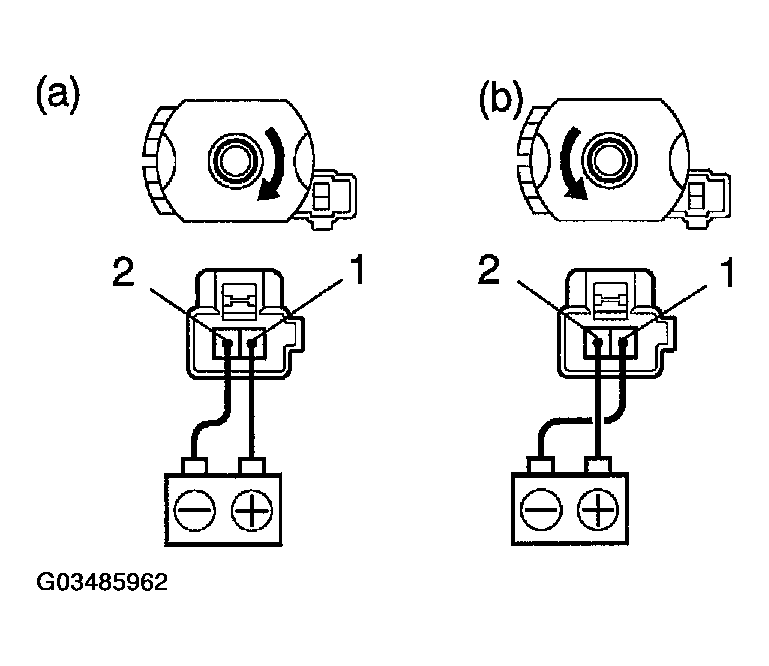 (a)

2
1

(b)

2
1

G03485962