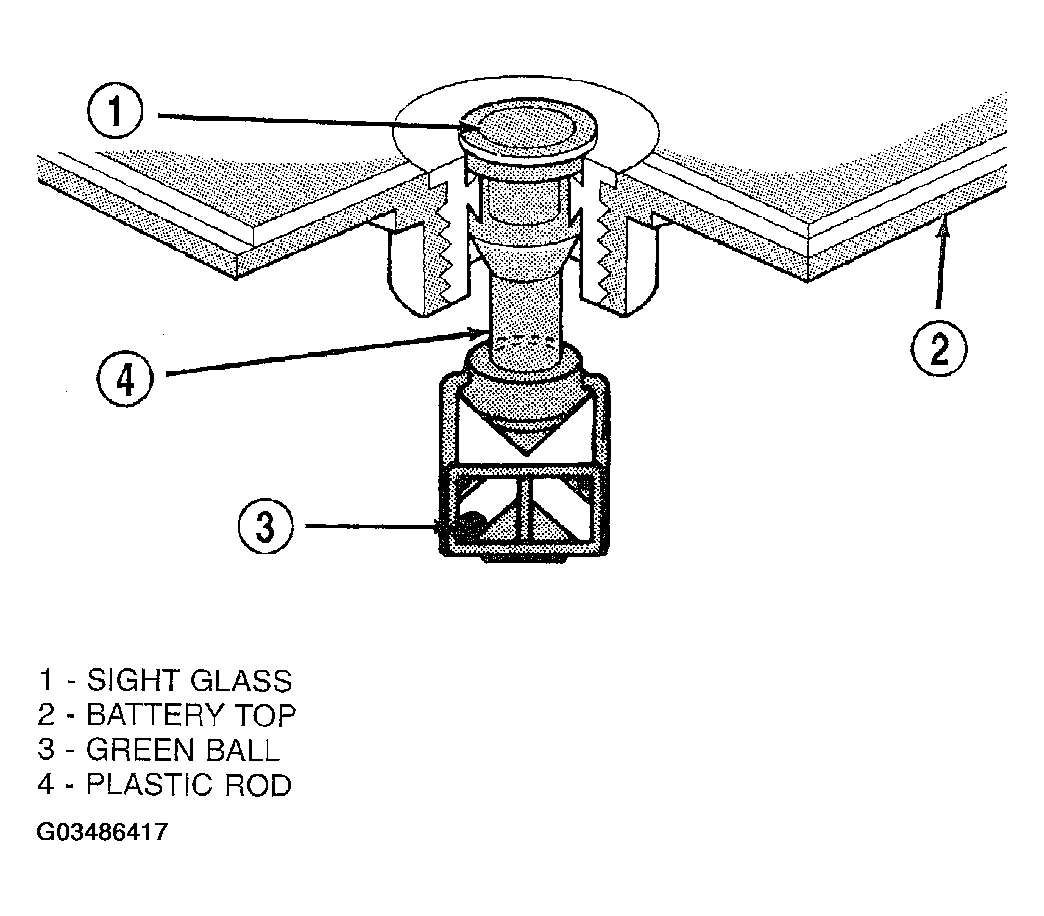 1
2
4
3

1 - SIGHT GLASS
2 - BATTERY TOP
3 - GREEN BALL
4 - PLASTIC ROD

G03486417