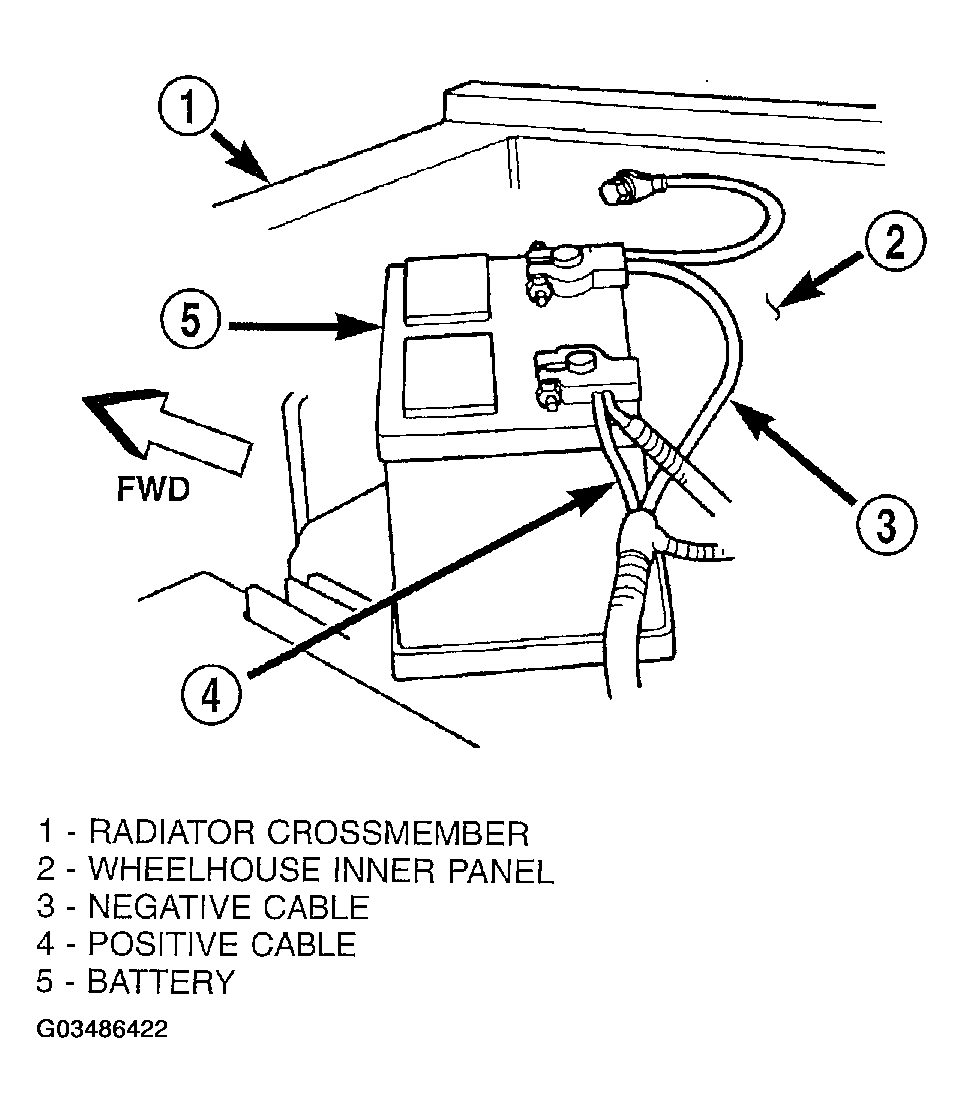 1

2

5

FWD

3

4

1 - RADIATOR CROSSMEMBER
2 - WHEELHOUSE INNER PANEL
3 - NEGATIVE CABLE
4 - POSITIVE CABLE
5 - BATTERY

G03486422