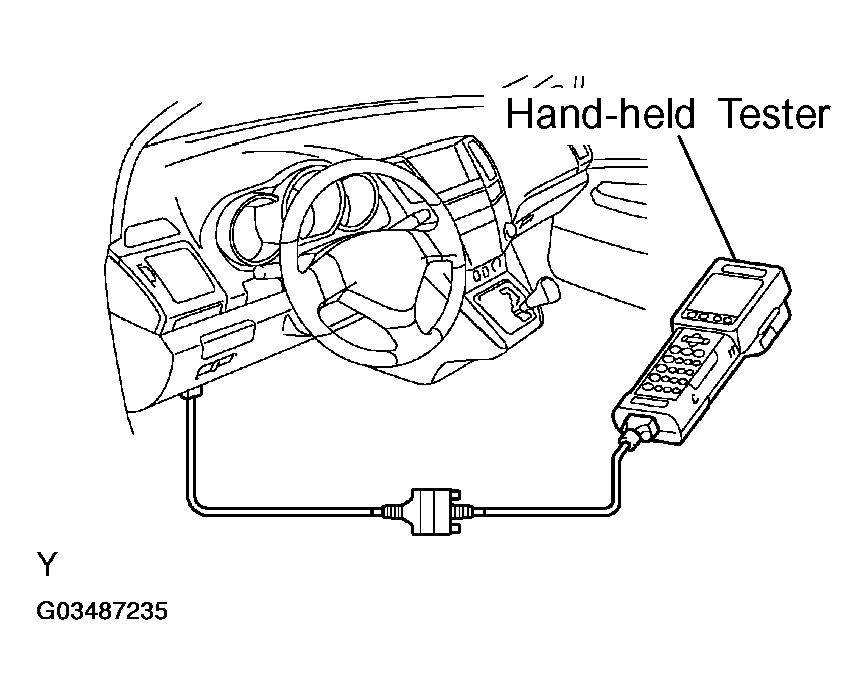 Hand-held Tester

Y

G03487235