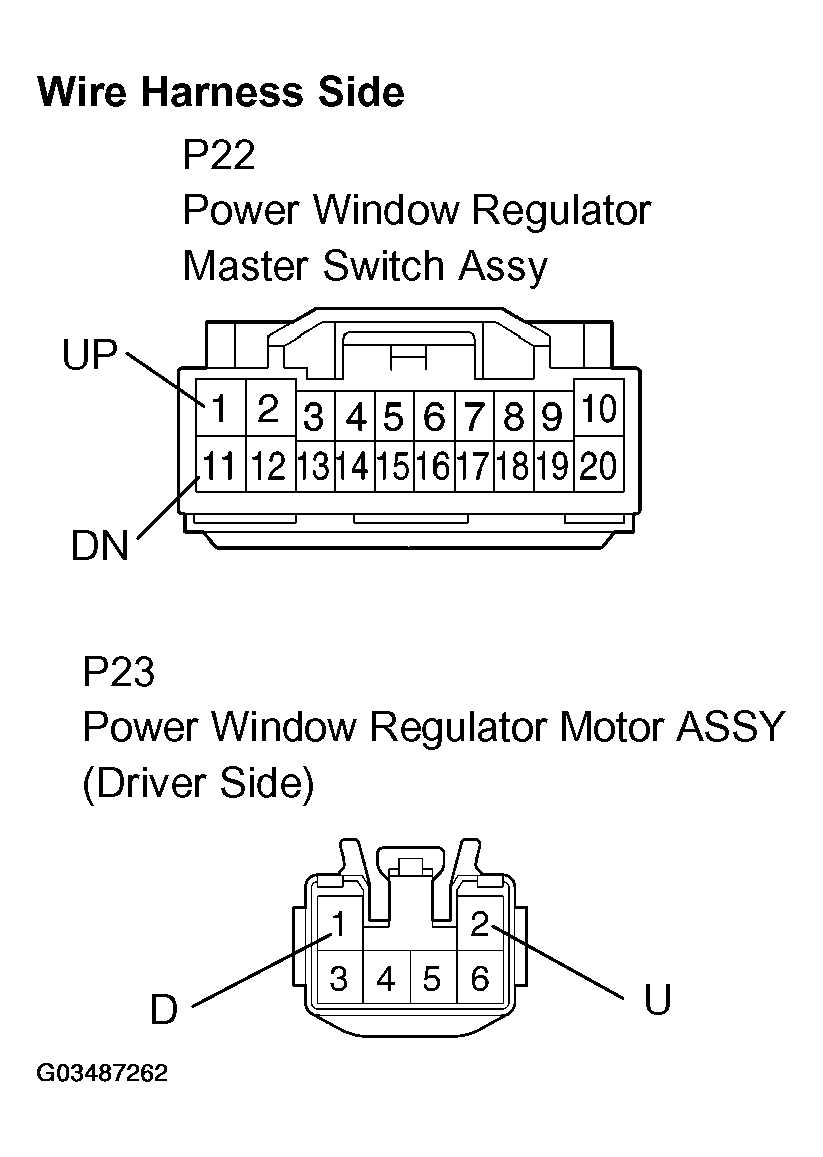 Wire Harness Side

P22
Power Window Regulator
Master Switch Assy

UP
1 2 3 4 5 6 7 8 9 10
11 12 13 14 15 16 17 18 19 20
DN

P23
Power Window Regulator Motor ASSY
(Driver Side)

1 2
3 4 5 6
D
U

G03487262