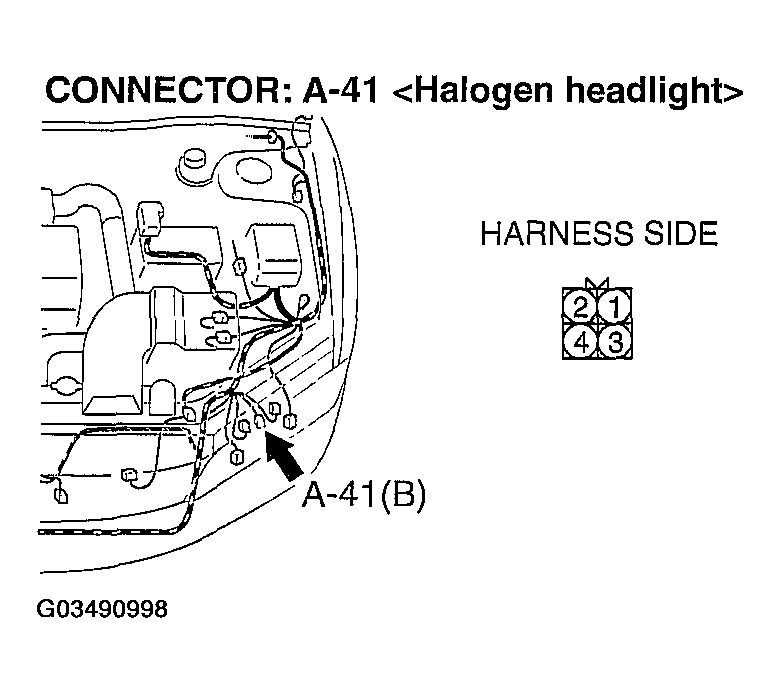 CONNECTOR: A-41 <Halogen headlight>

HARNESS SIDE

2 1
4 3

A-41(B)

G03490998