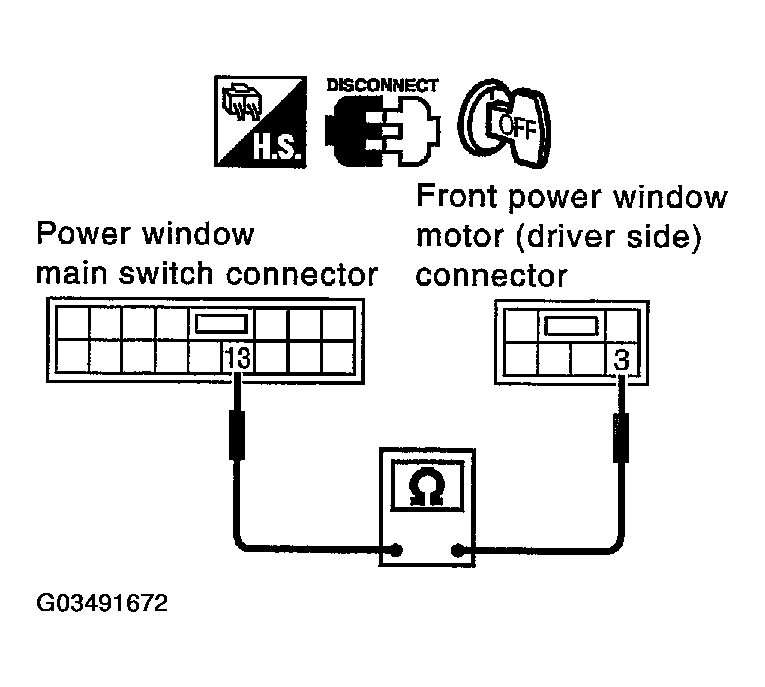 H.S.
DISCONNECT
OFF

Power window main switch connector

Front power window motor (driver side) connector

13

3

Ω

G03491672