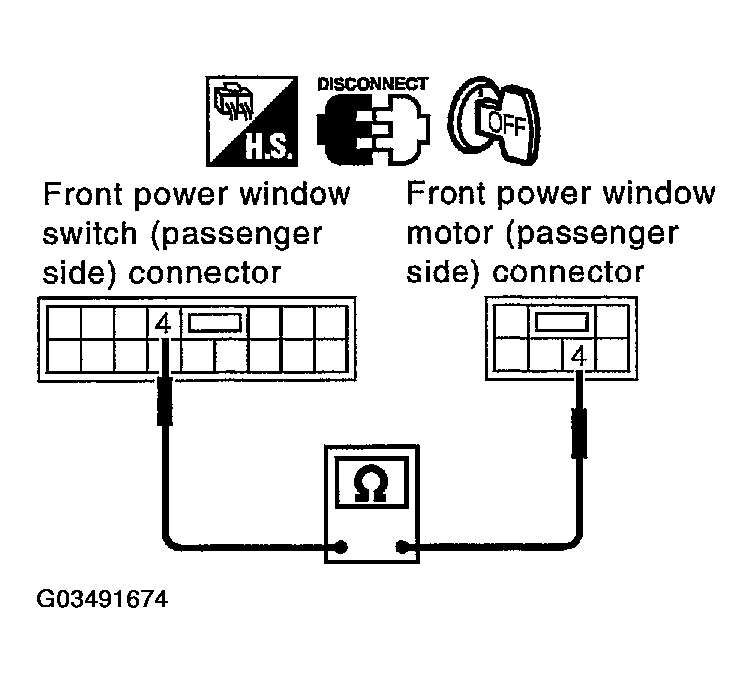 H.S.

DISCONNECT

OFF

Front power window switch (passenger side) connector

Front power window motor (passenger side) connector

4

4

Ω

G03491674