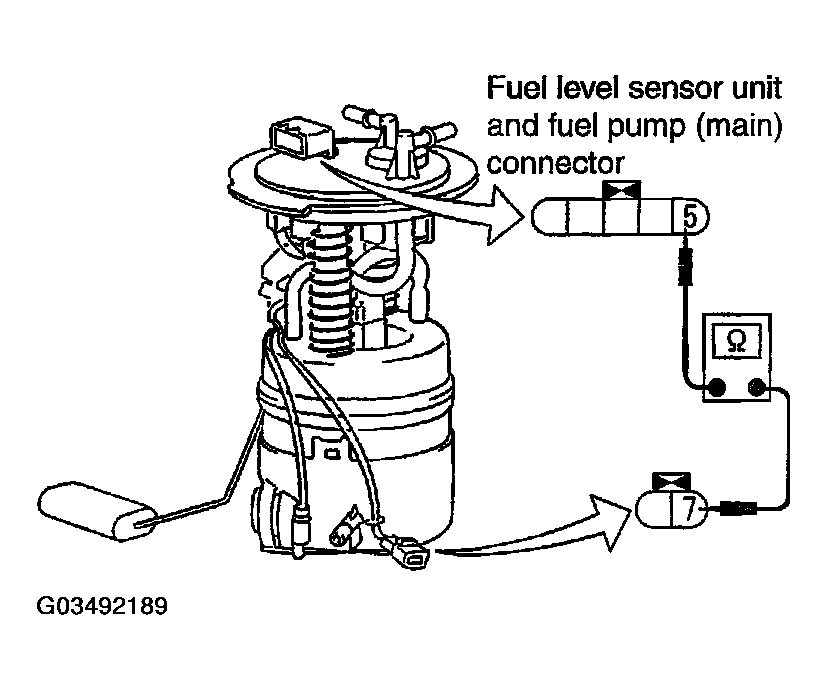 Fuel level sensor unit and fuel pump (main) connector

5

Ω

7

G03492189