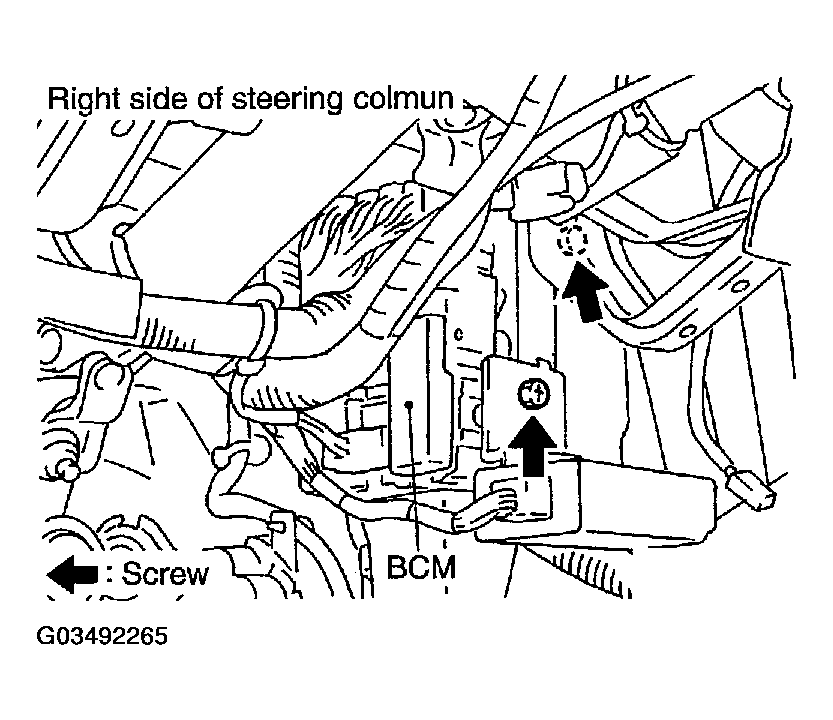 Right side of steering colmun

: Screw

BCM

G03492265