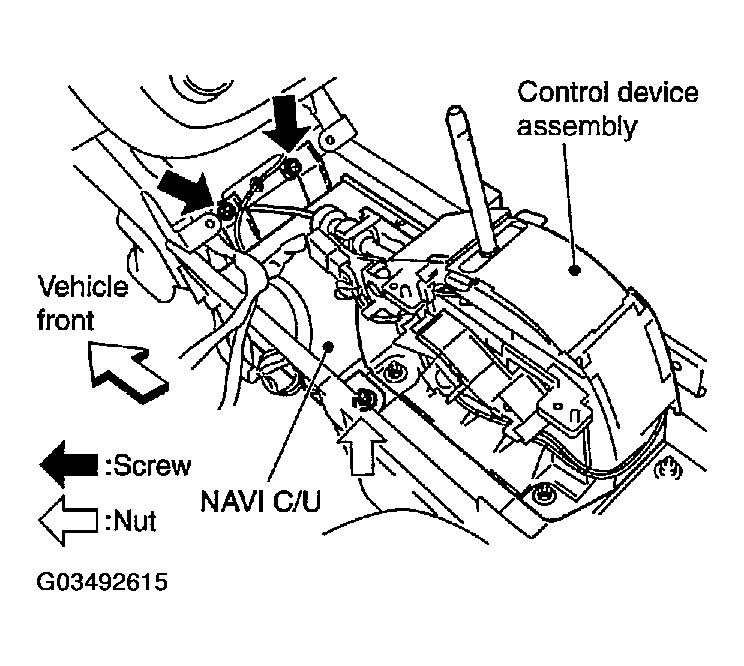 Control device assembly

Vehicle front

:Screw

:Nut

NAVI C/U

G03492615