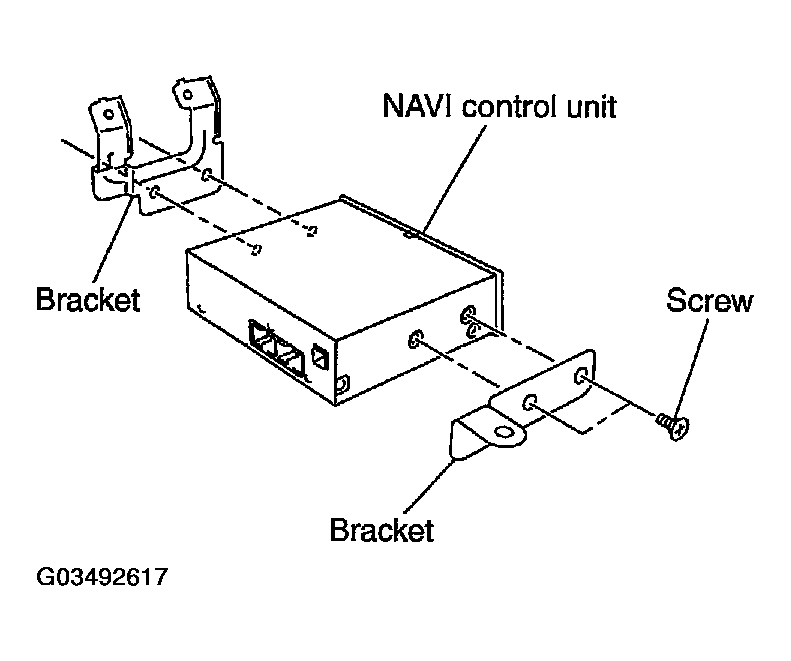 NAVI control unit

Bracket

Screw

Bracket

G03492617